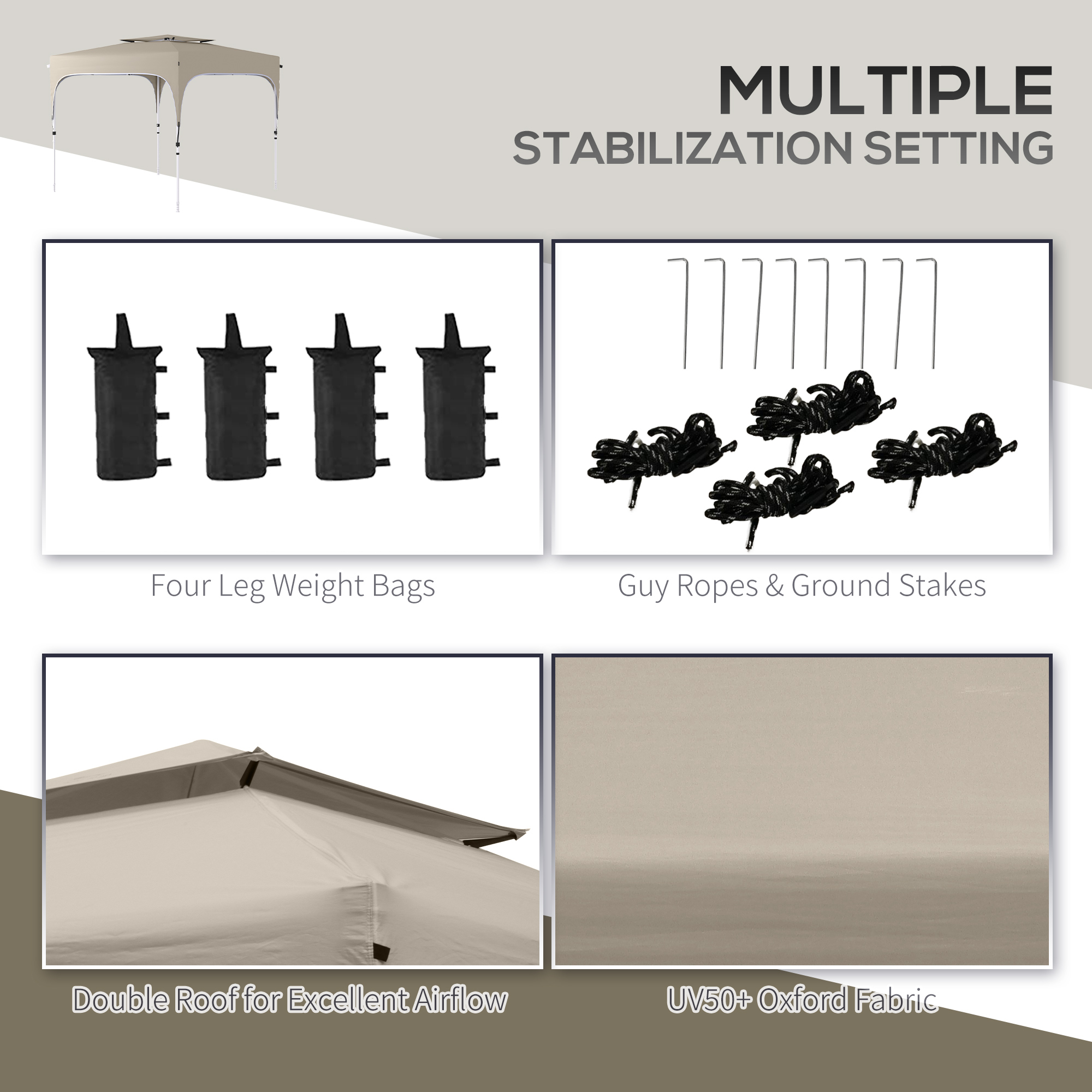 MULTIPLE
STABILIZATION SETTING

Four Leg Weight Bags

Guy Ropes & Ground Stakes

Double Roof for Excellent Airflow

UV50+ Oxford Fabric