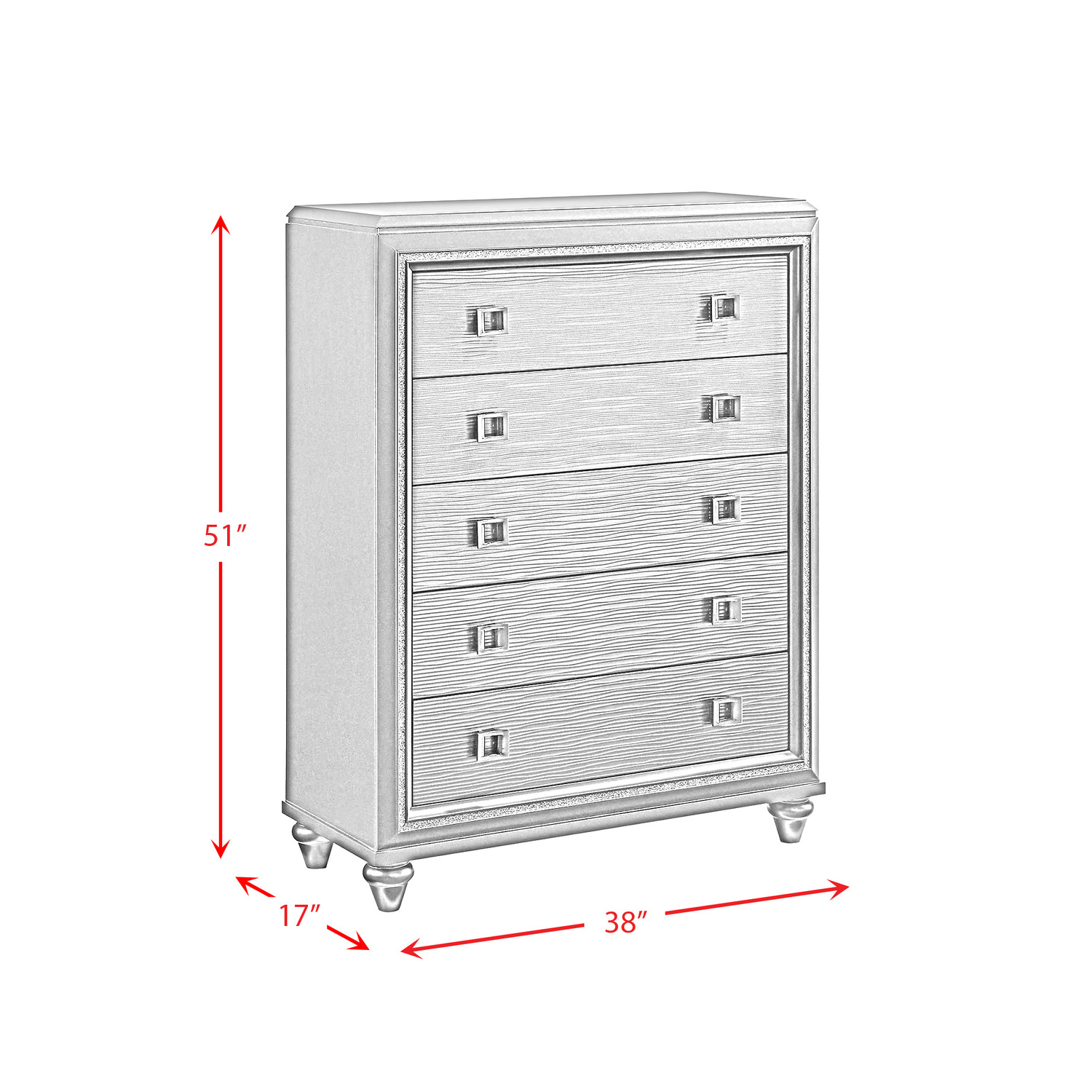 51″

17″

38″