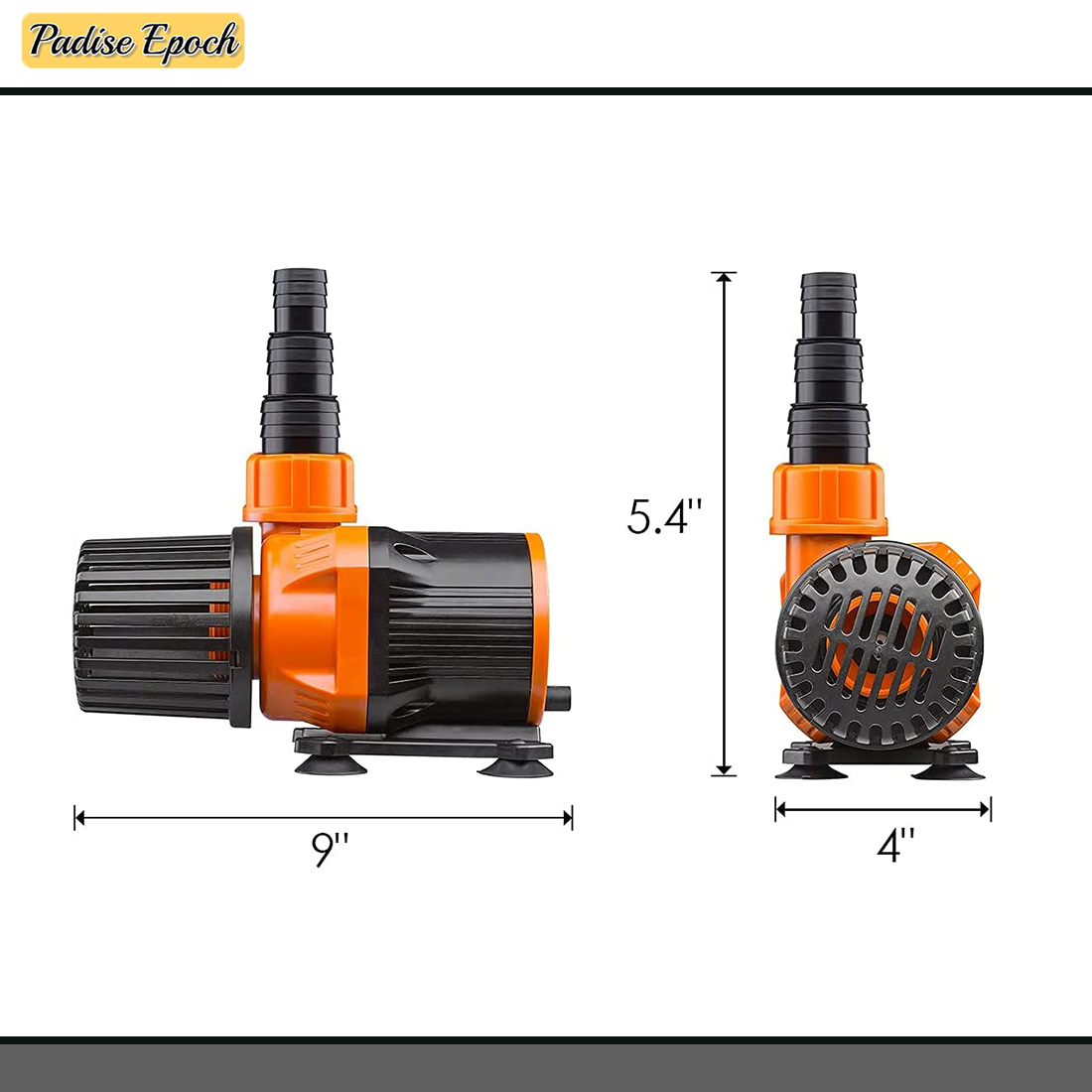 Padise Epoch

5.4''

9''

4''