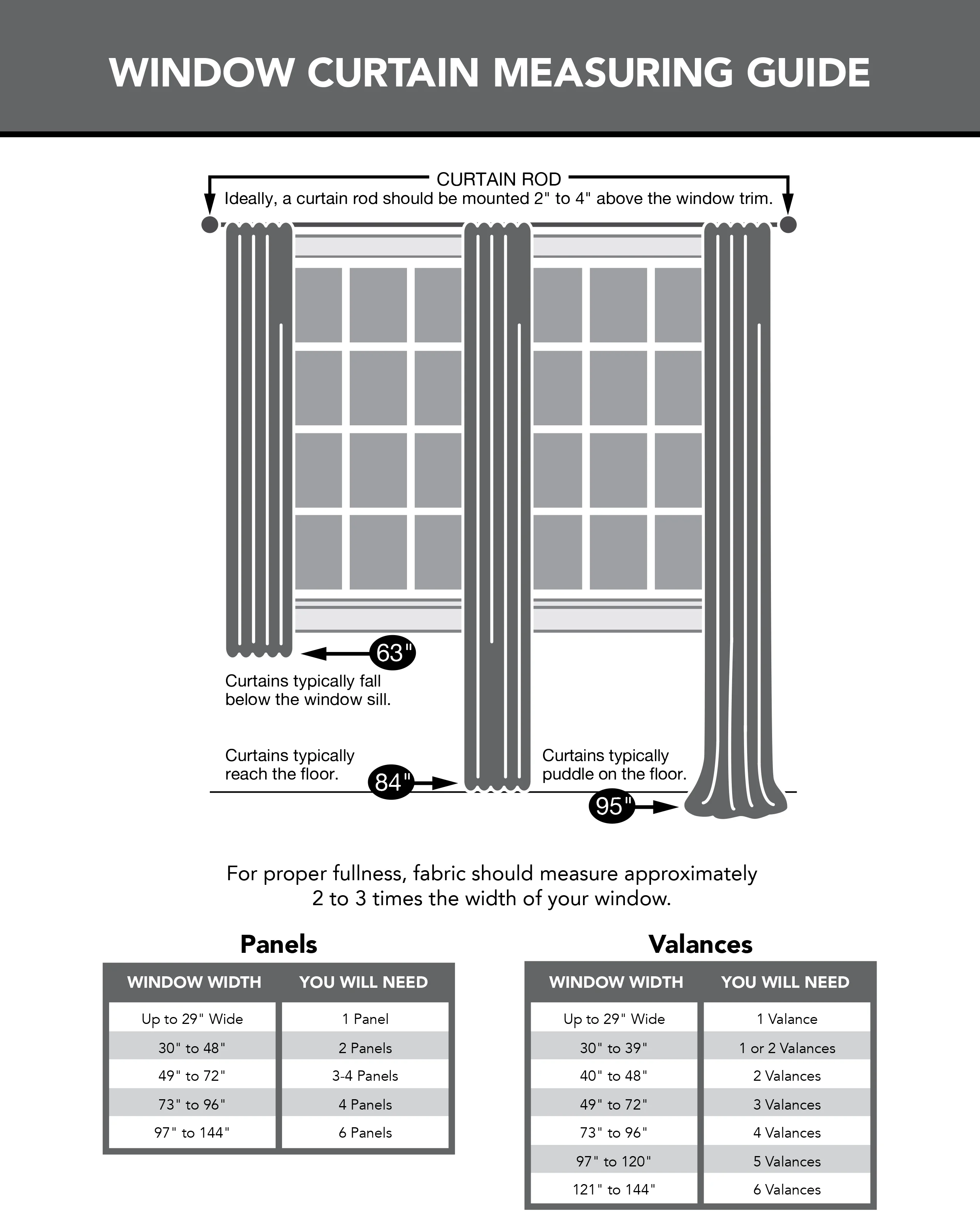 WINDOW CURTAIN MEASURING GUIDE

CURTAIN ROD
Ideally, a curtain rod should be mounted 2" to 4" above the window trim.

63"

Curtains typically fall below the window sill.

Curtains typically reach the floor.

84"

Curtains typically puddle on the floor.

95"

For proper fullness, fabric should measure approximately 2 to 3 times the width of your window.

Panels

| WINDOW WIDTH | YOU WILL NEED |
|---|---|
| Up to 29" Wide | 1 Panel |
| 30" to 48" | 2 Panels |
| 49" to 72" | 3-4 Panels |
| 73" to 96" | 4 Panels |
| 97" to 144" | 6 Panels |

Valances

| WINDOW WIDTH | YOU WILL NEED |
|---|---|
| Up to 29" Wide | 1 Valance |
| 30" to 39" | 1 or 2 Valances |
| 40" to 48" | 2 Valances |
| 49" to 72" | 3 Valances |
| 73" to 96" | 4 Valances |
| 97" to 120" | 5 Valances |
| 121" to 144" | 6 Valances |