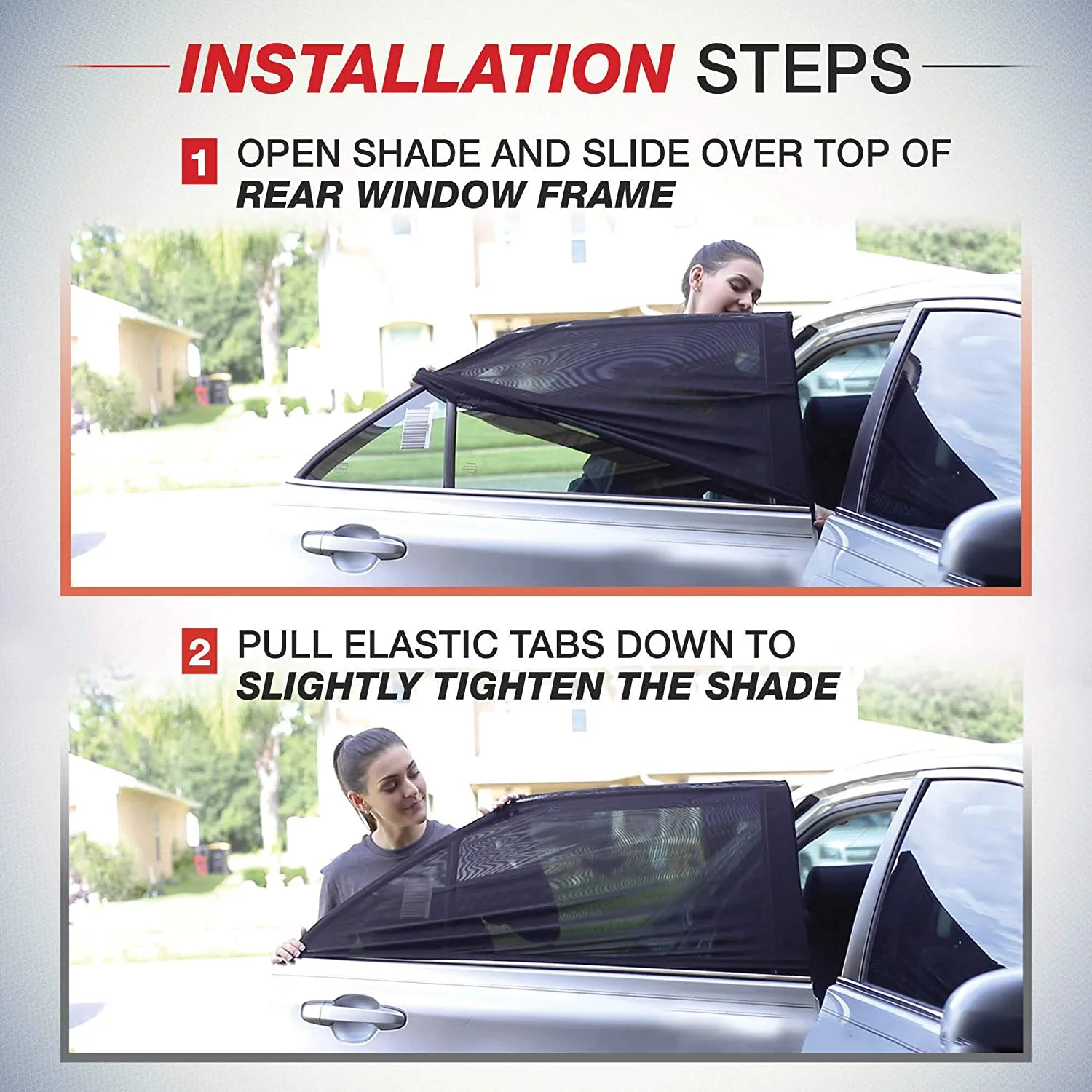 INSTALLATION STEPS

1 OPEN SHADE AND SLIDE OVER TOP OF REAR WINDOW FRAME

2 PULL ELASTIC TABS DOWN TO SLIGHTLY TIGHTEN THE SHADE