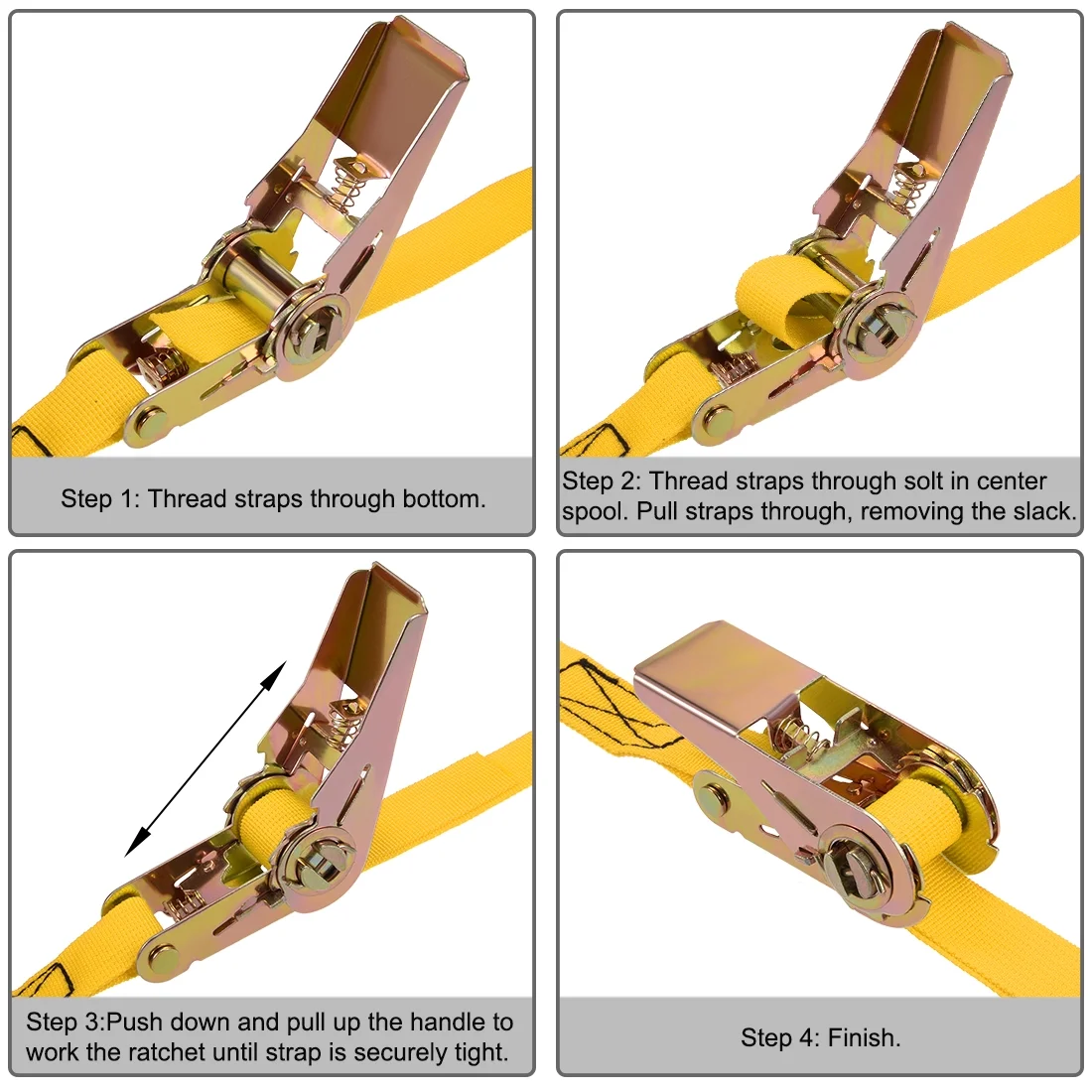 Step 1: Thread straps through bottom.

Step 2: Thread straps through solt in center spool. Pull straps through, removing the slack.

Step 3:Push down and pull up the handle to work the ratchet until strap is securely tight.

Step 4: Finish.