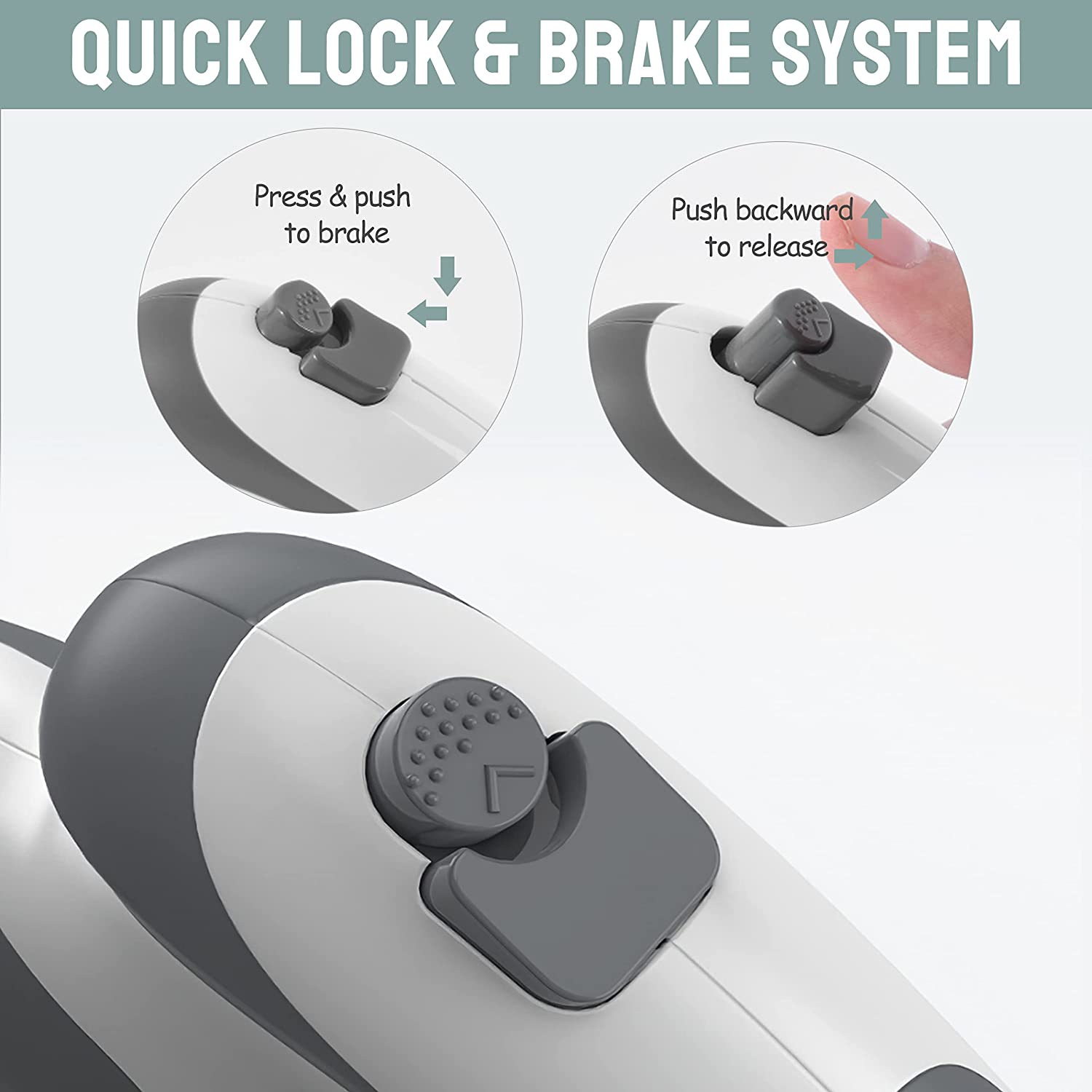 QUICK LOCK & BRAKE SYSTEM

Press & push to brake

Push backward to release