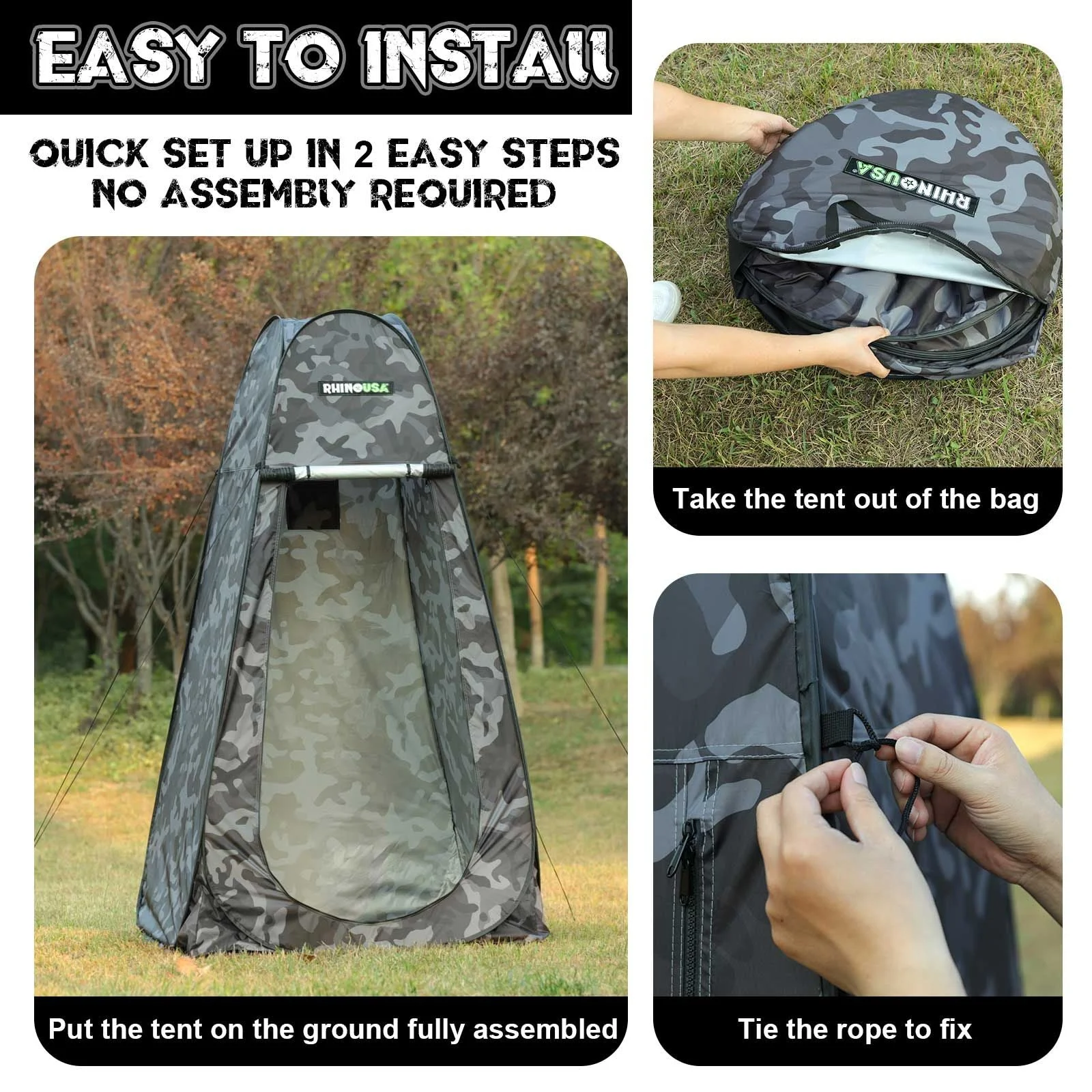 EASY TO INSTALL

QUICK SET UP IN 2 EASY STEPS
NO ASSEMBLY REQUIRED

RHINOUSA

Put the tent on the ground fully assembled

RHINOUSA

Take the tent out of the bag

Tie the rope to fix