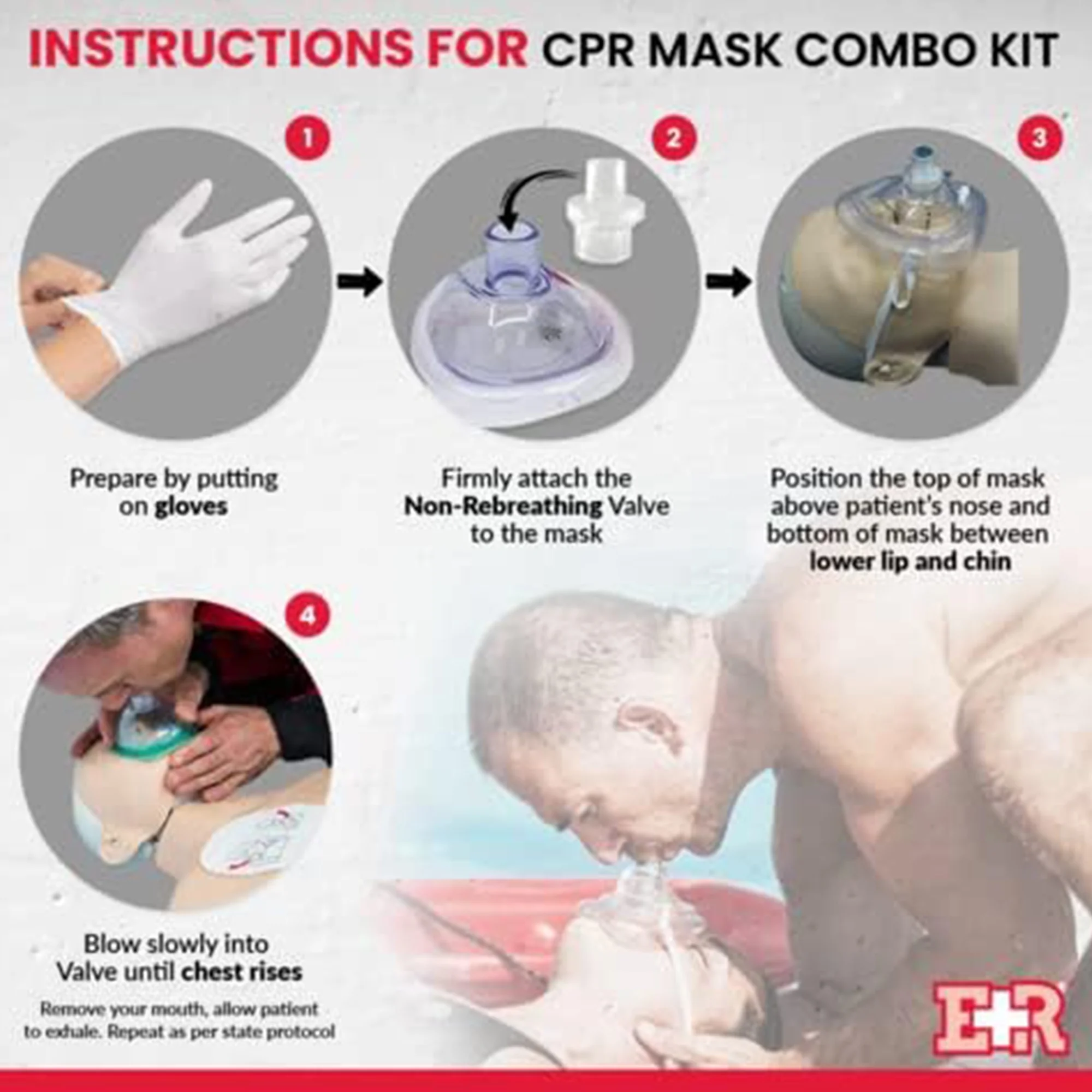 INSTRUCTIONS FOR CPR MASK COMBO KIT

1

Prepare by putting on gloves

2

Firmly attach the Non-Rebreathing Valve to the mask

3

Position the top of mask above patient's nose and bottom of mask between lower lip and chin

4

Blow slowly into Valve until chest rises

Remove your mouth, allow patient to exhale. Repeat as per state protocol

E+R