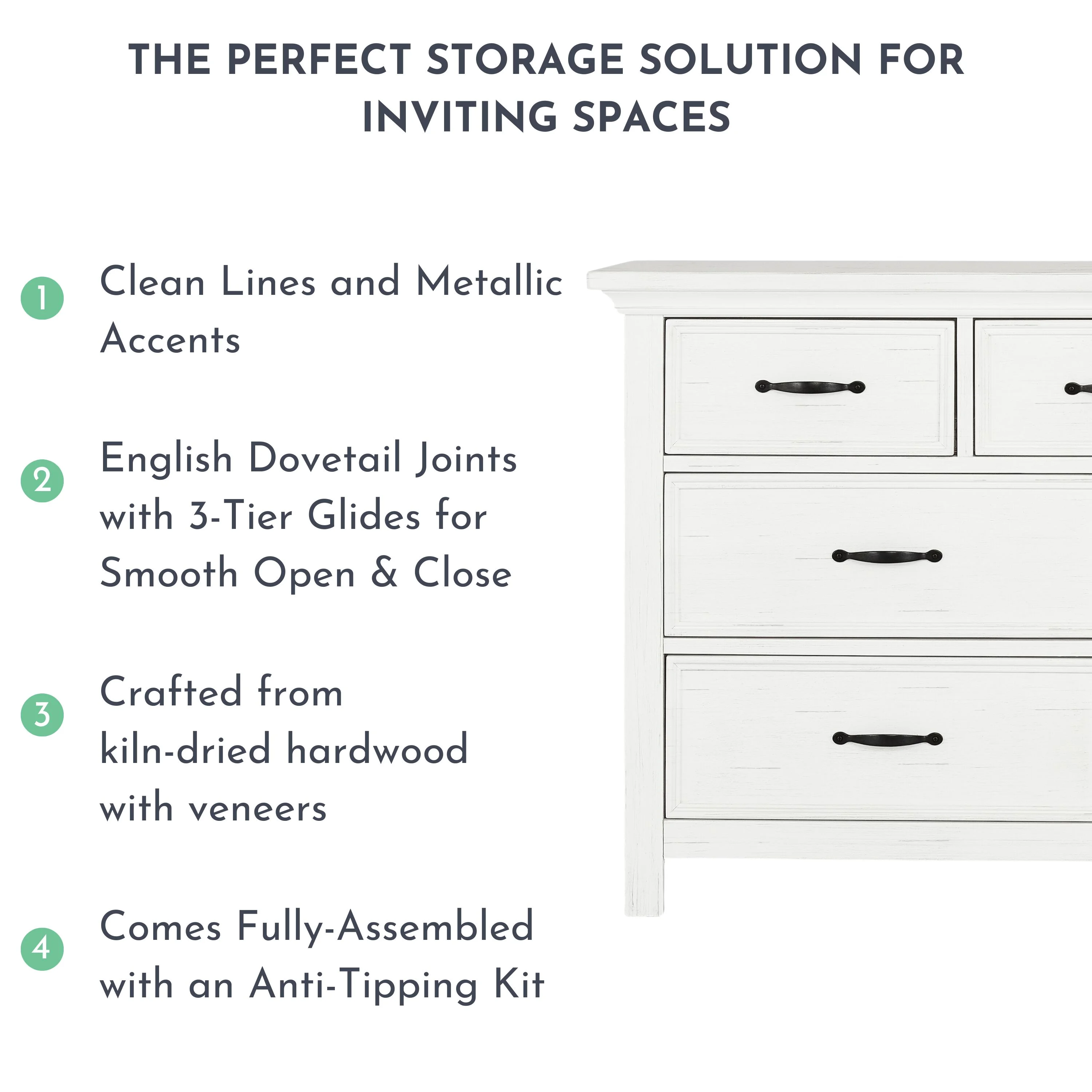 THE PERFECT STORAGE SOLUTION FOR INVITING SPACES

1 Clean Lines and Metallic Accents

2 English Dovetail Joints with 3-Tier Glides for Smooth Open & Close

3 Crafted from kiln-dried hardwood with veneers

4 Comes Fully-Assembled with an Anti-Tipping Kit