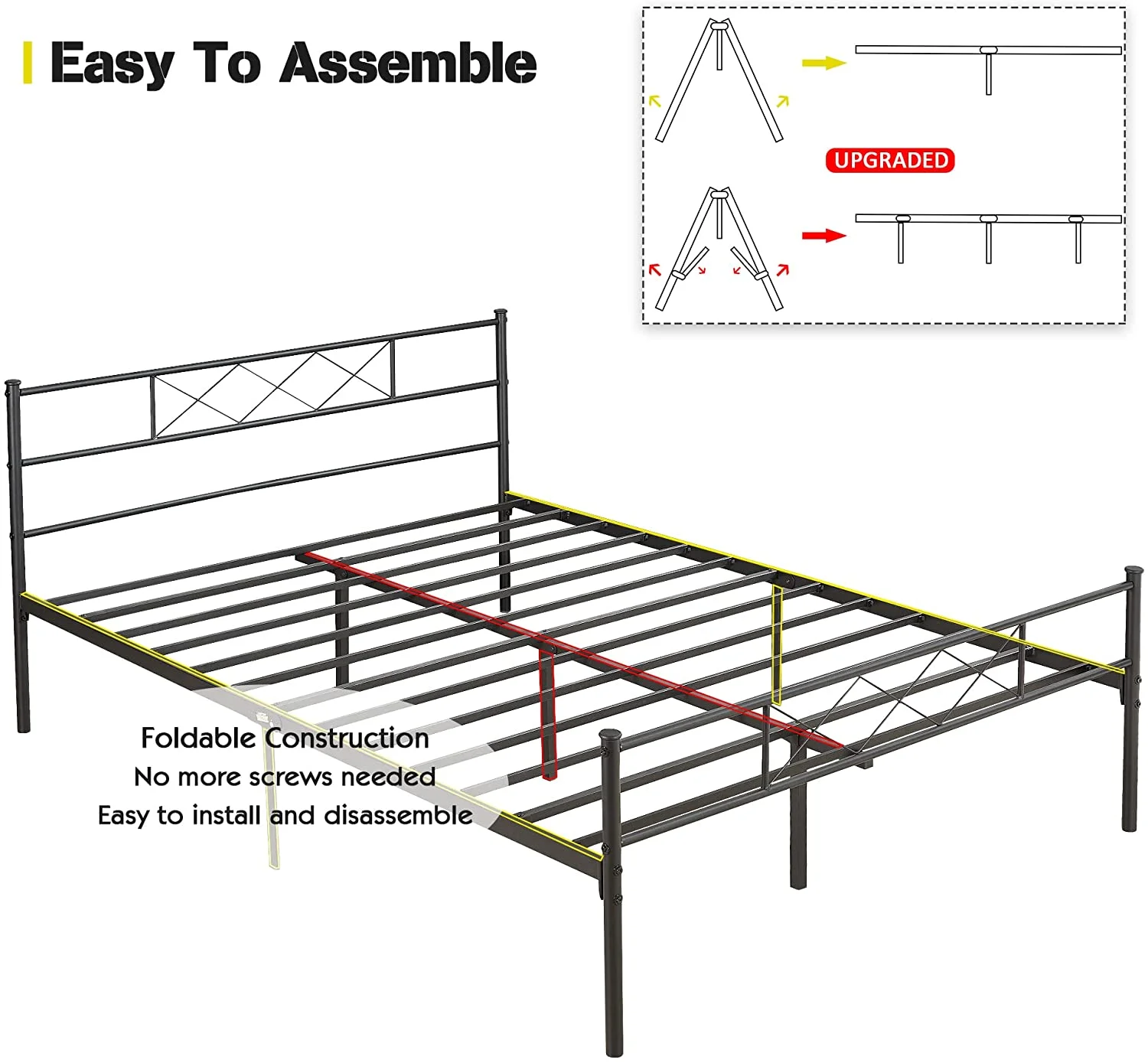 Easy To Assemble

UPGRADED

Foldable Construction
No more screws needed
Easy to install and disassemble