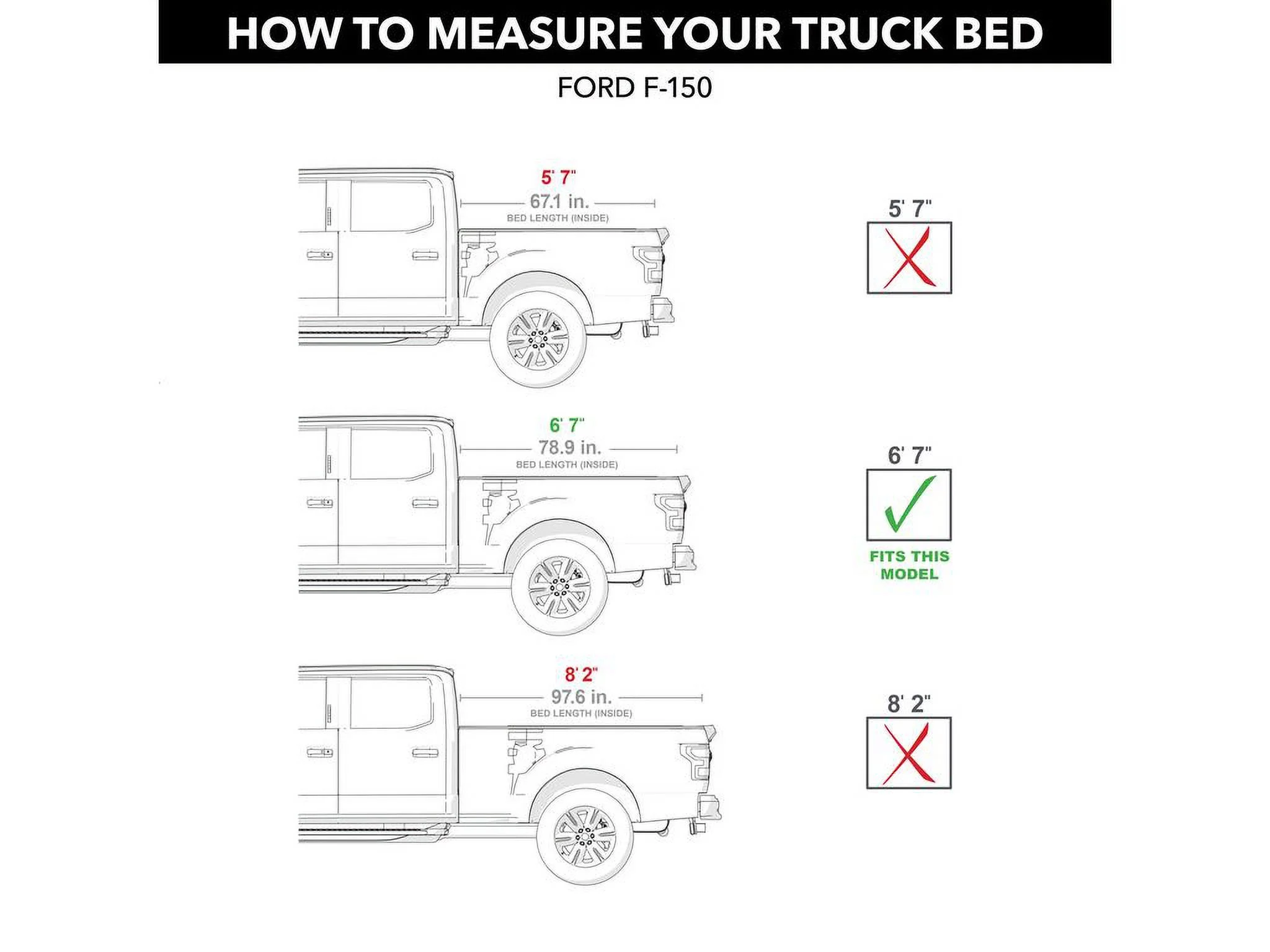 HOW TO MEASURE YOUR TRUCK BED

FORD F-150

5' 7"
67.1 in.
BED LENGTH (INSIDE)

5' 7"

6' 7"
78.9 in.
BED LENGTH (INSIDE)

6' 7"

FITS THIS MODEL

8' 2"
97.6 in.
BED LENGTH (INSIDE)

8' 2"