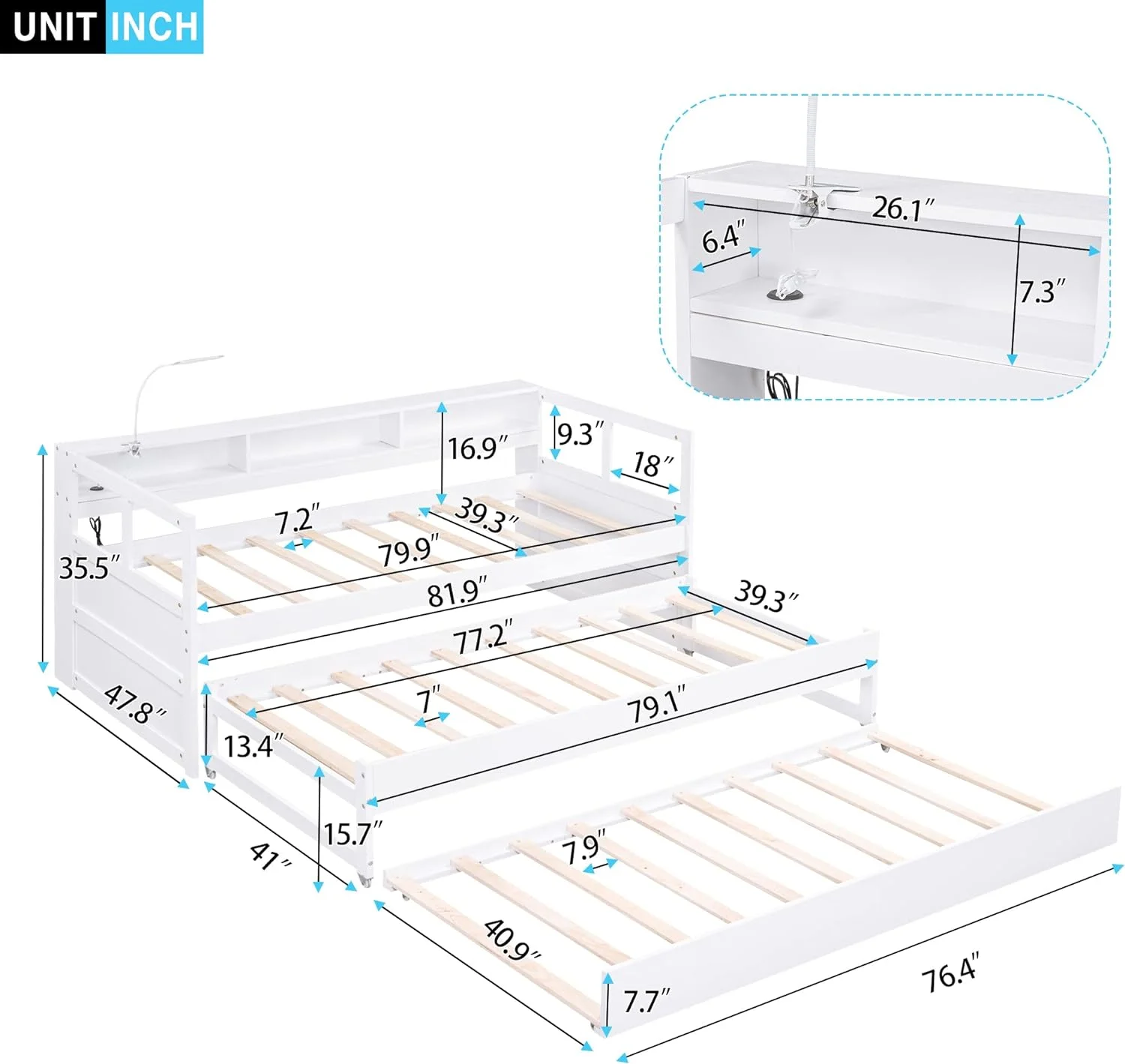 UNIT INCH

26.1″
6.4″
7.3″

16.9″
9.3″
18″
7.2″
39.3″
79.9″
35.5″
81.9″
39.3″
77.2″
47.8″
7″
79.1″
13.4″
15.7″
41″
7.9″
40.9″
7.7″
76.4″