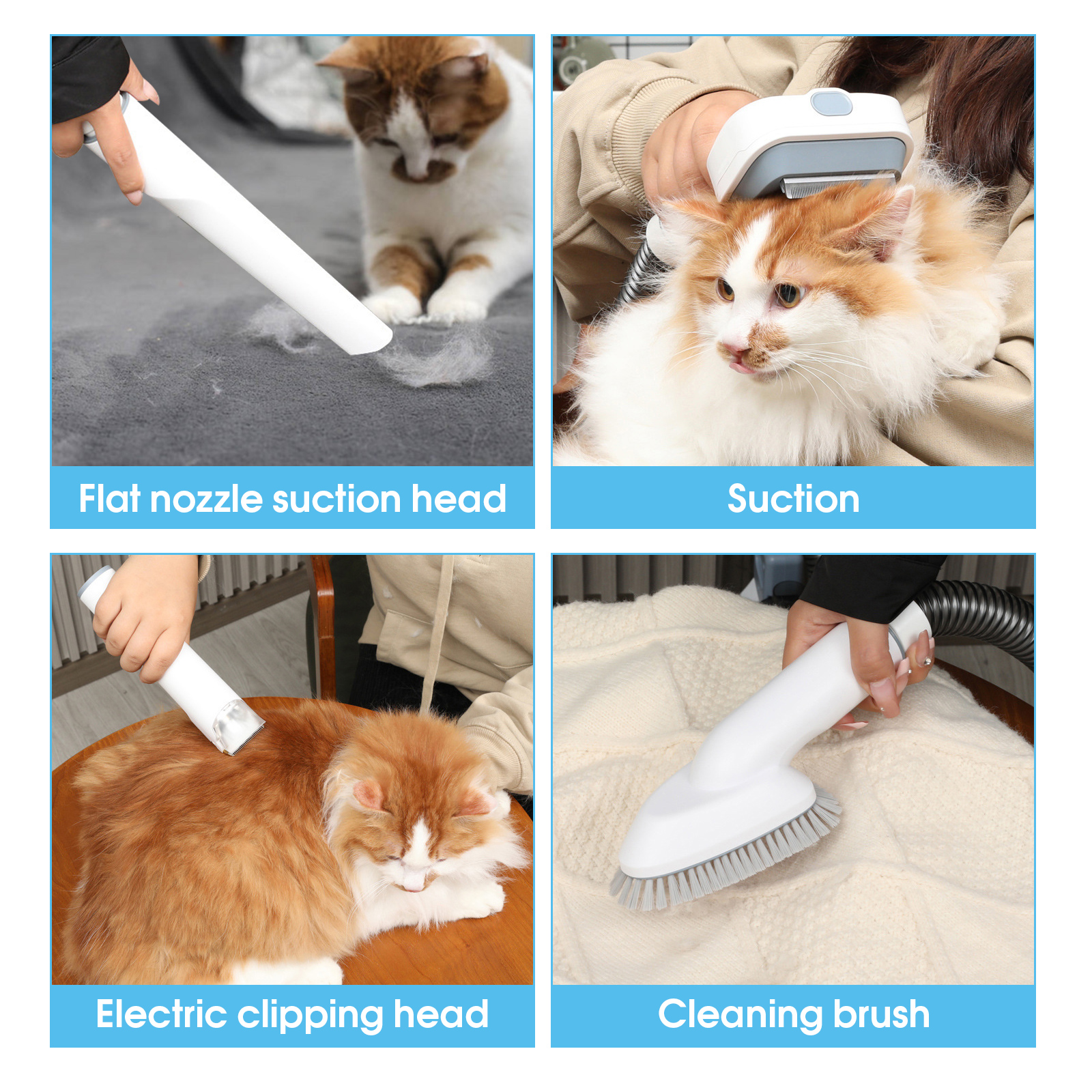 Flat nozzle suction head

Suction

Electric clipping head

Cleaning brush