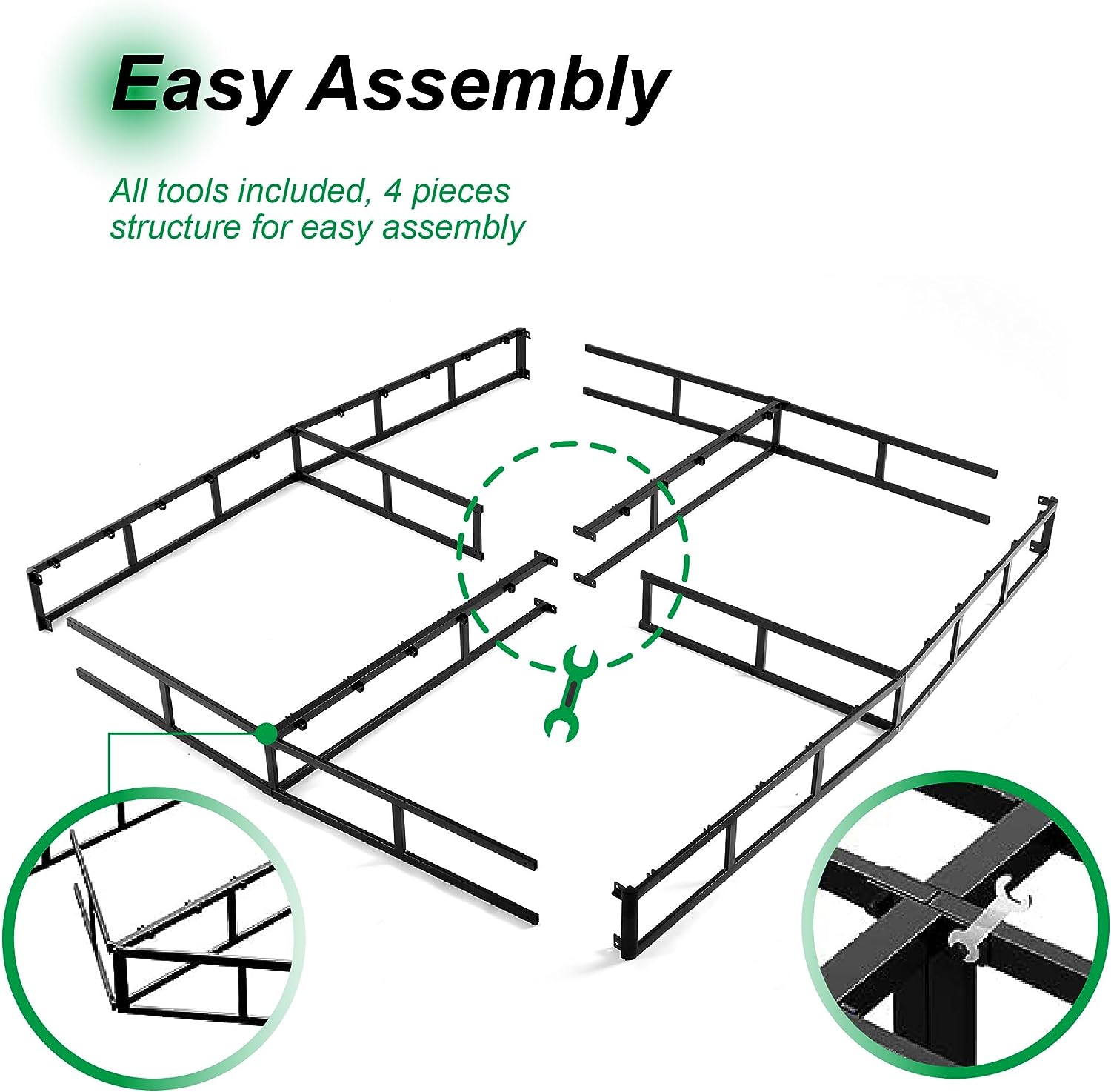 Easy Assembly

All tools included, 4 pieces structure for easy assembly