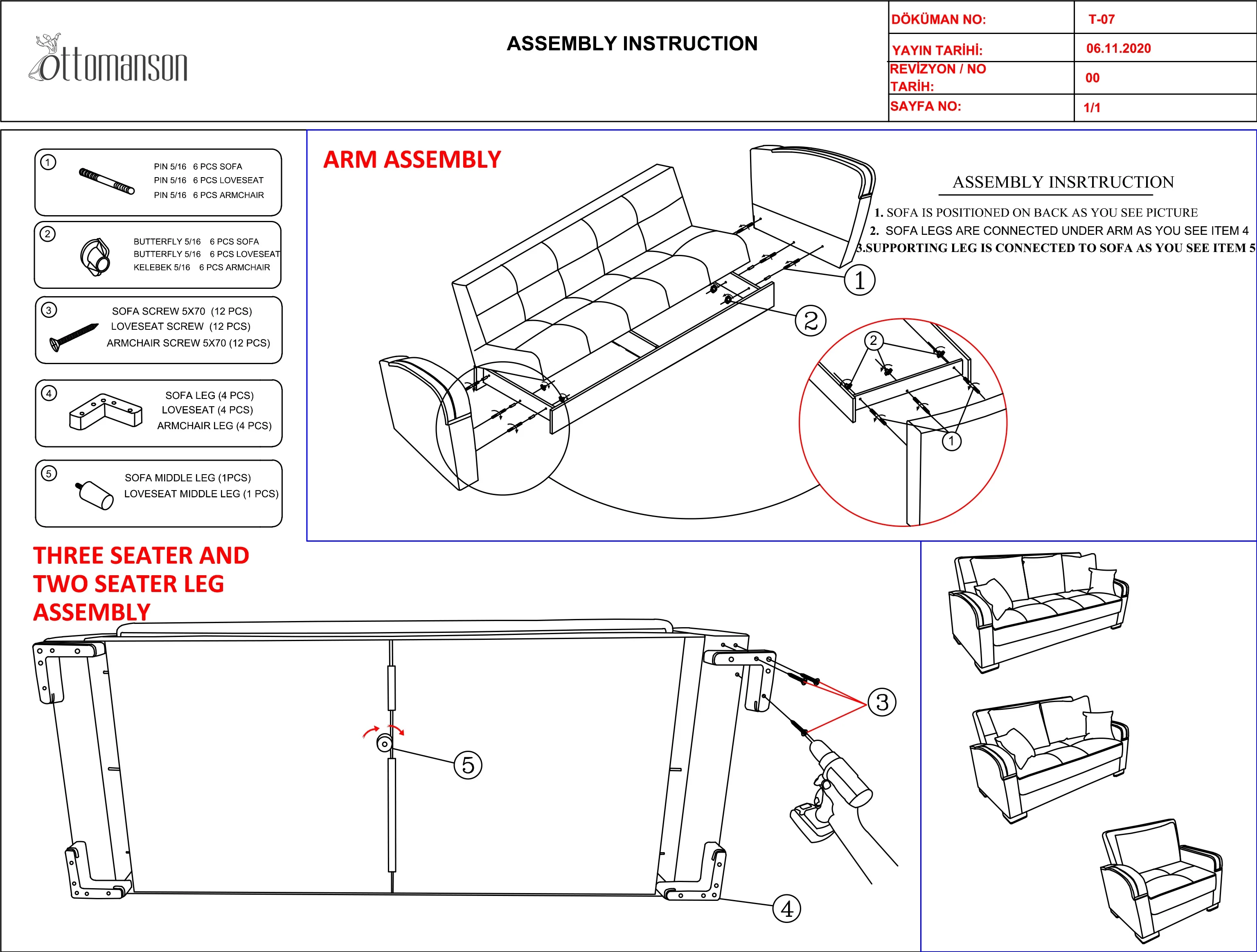 ottomanson

ASSEMBLY INSTRUCTION

| DÖKÜMAN NO: | T-07 |
|---|---|
| YAYIN TARİHİ: | 06.11.2020 |
| REVİZYON / NO TARİH: | 00 |
| SAYFA NO: | 1/1 |

1 PIN 5/16 6 PCS SOFA
PIN 5/16 6 PCS LOVESEAT
PIN 5/16 6 PCS ARMCHAIR

2 BUTTERFLY 5/16 6 PCS SOFA
BUTTERFLY 5/16 6 PCS LOVESEAT
KELEBEK 5/16 6 PCS ARMCHAIR

3 SOFA SCREW 5X70 (12 PCS)
LOVESEAT SCREW (12 PCS)
ARMCHAIR SCREW 5X70 (12 PCS)

4 SOFA LEG (4 PCS)
LOVESEAT (4 PCS)
ARMCHAIR LEG (4 PCS)

5 SOFA MIDDLE LEG (1PCS)
LOVESEAT MIDDLE LEG (1 PCS)

ARM ASSEMBLY

ASSEMBLY INSRTRUCTION

1. SOFA IS POSITIONED ON BACK AS YOU SEE PICTURE
2. SOFA LEGS ARE CONNECTED UNDER ARM AS YOU SEE ITEM 4
3.SUPPORTING LEG IS CONNECTED TO SOFA AS YOU SEE ITEM 5

1
2
2
1

THREE SEATER AND TWO SEATER LEG ASSEMBLY

3
5
4