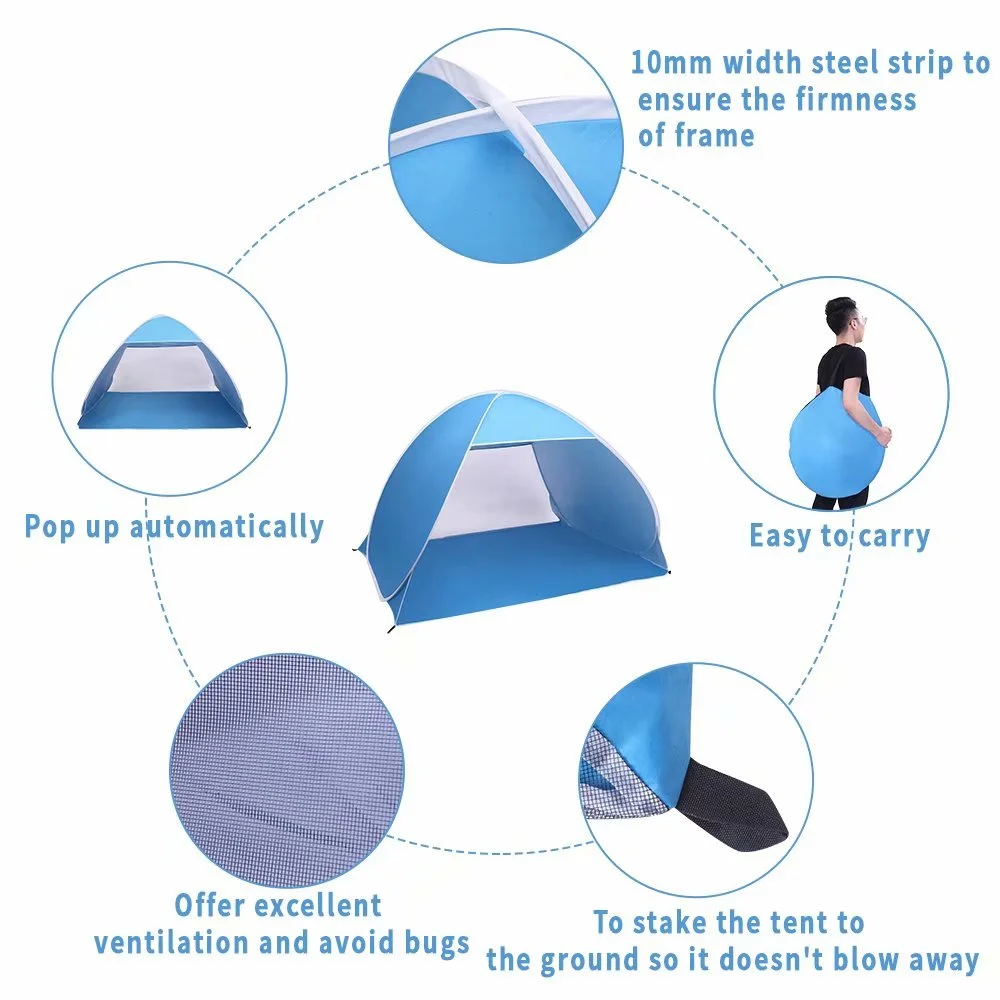 10mm width steel strip to ensure the firmness of frame

Pop up automatically

Easy to carry

Offer excellent ventilation and avoid bugs

To stake the tent to the ground so it doesn't blow away