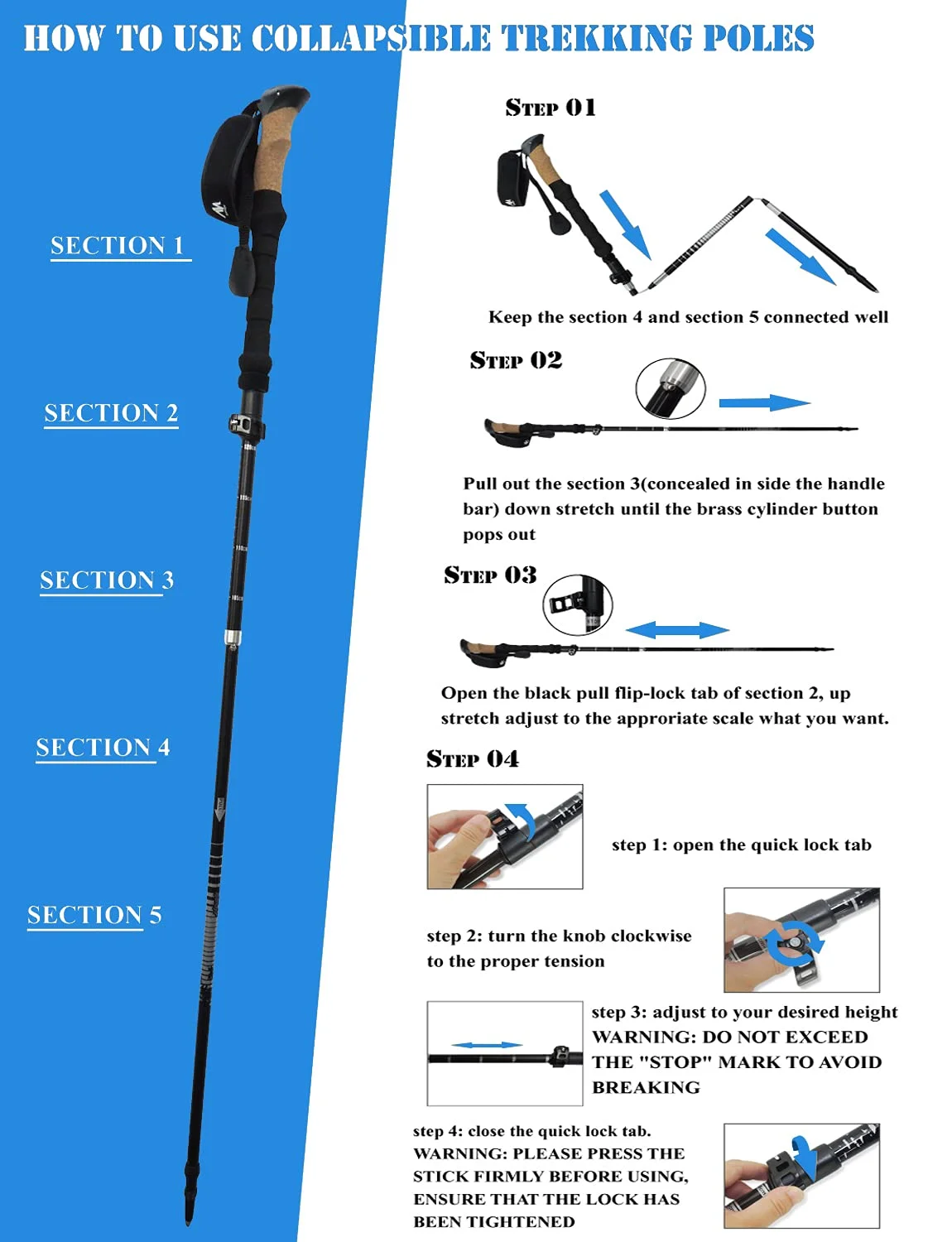 HOW TO USE COLLAPSIBLE TREKKING POLES

SECTION 1

SECTION 2

SECTION 3

SECTION 4

SECTION 5

STEP 01

Keep the section 4 and section 5 connected well

STEP 02

Pull out the section 3(concealed in side the handle bar) down stretch until the brass cylinder button pops out

STEP 03

Open the black pull flip-lock tab of section 2, up stretch adjust to the approriate scale what you want.

STEP 04

step 1: open the quick lock tab

step 2: turn the knob clockwise to the proper tension

step 3: adjust to your desired height
WARNING: DO NOT EXCEED THE "STOP" MARK TO AVOID BREAKING

step 4: close the quick lock tab.
WARNING: PLEASE PRESS THE STICK FIRMLY BEFORE USING, ENSURE THAT THE LOCK HAS BEEN TIGHTENED