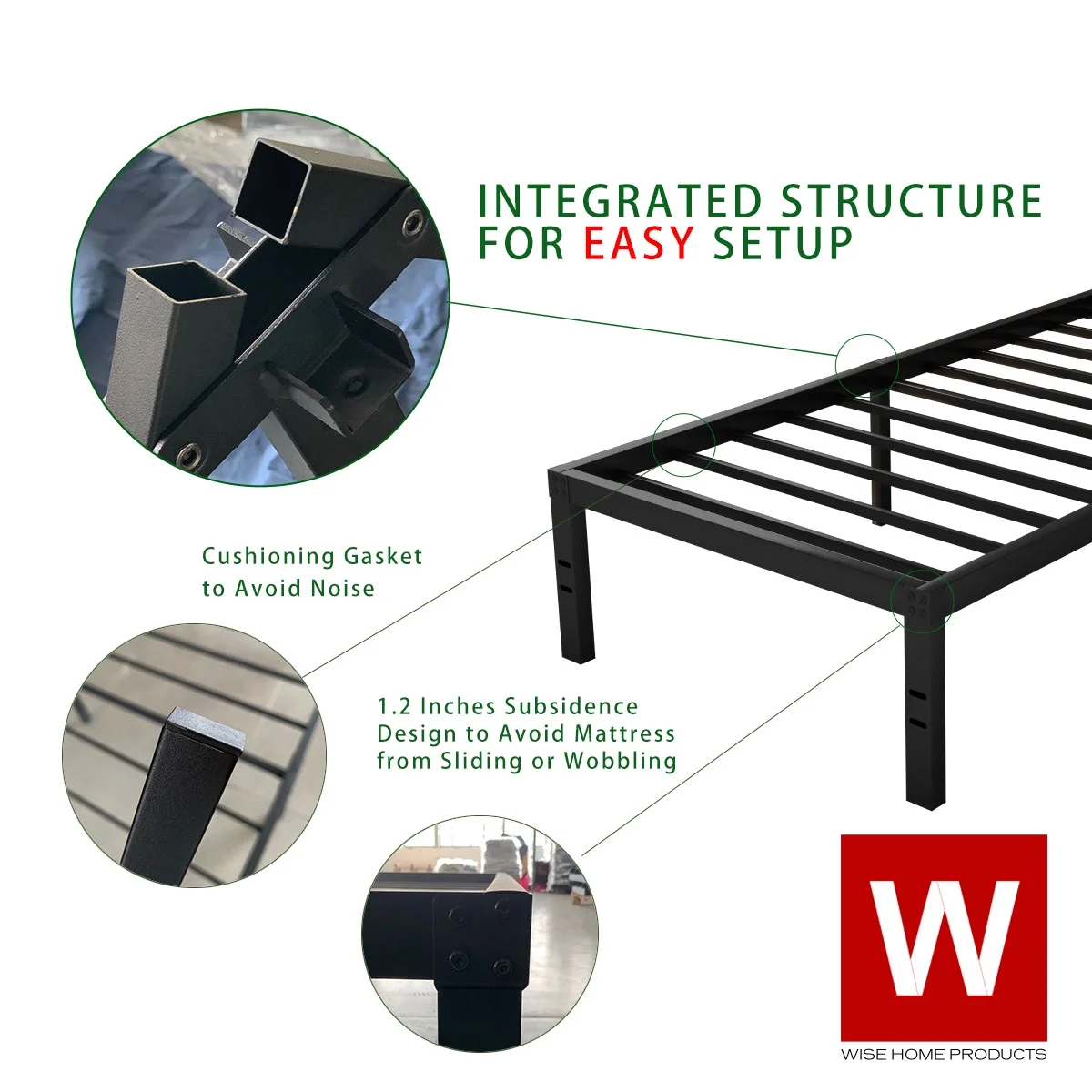 INTEGRATED STRUCTURE FOR EASY SETUP

Cushioning Gasket to Avoid Noise

1.2 Inches Subsidence Design to Avoid Mattress from Sliding or Wobbling

W

WISE HOME PRODUCTS