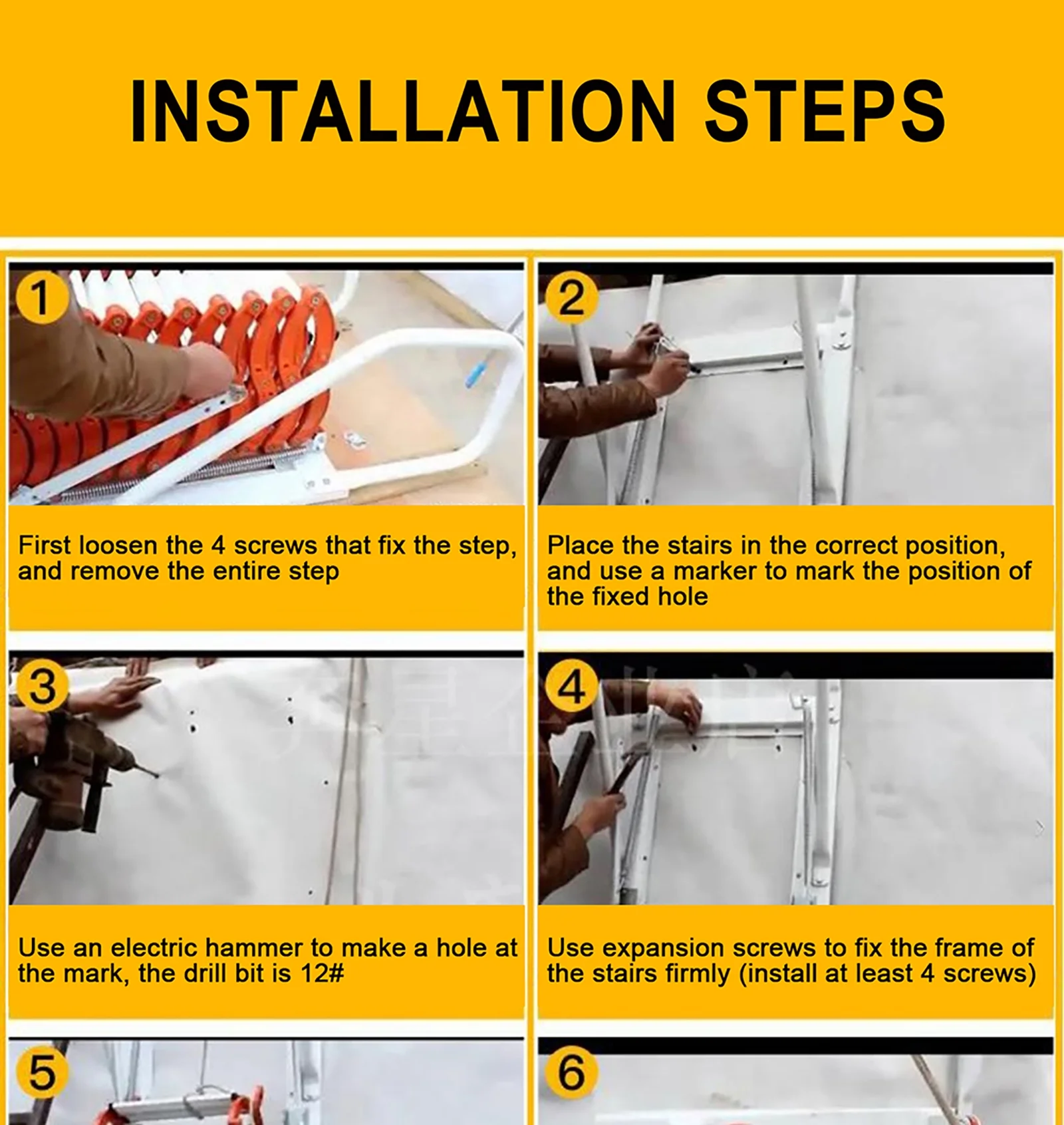 INSTALLATION STEPS

1

First loosen the 4 screws that fix the step, and remove the entire step

2

Place the stairs in the correct position, and use a marker to mark the position of the fixed hole

3

Use an electric hammer to make a hole at the mark, the drill bit is 12#

4

Use expansion screws to fix the frame of the stairs firmly (install at least 4 screws)

5

6