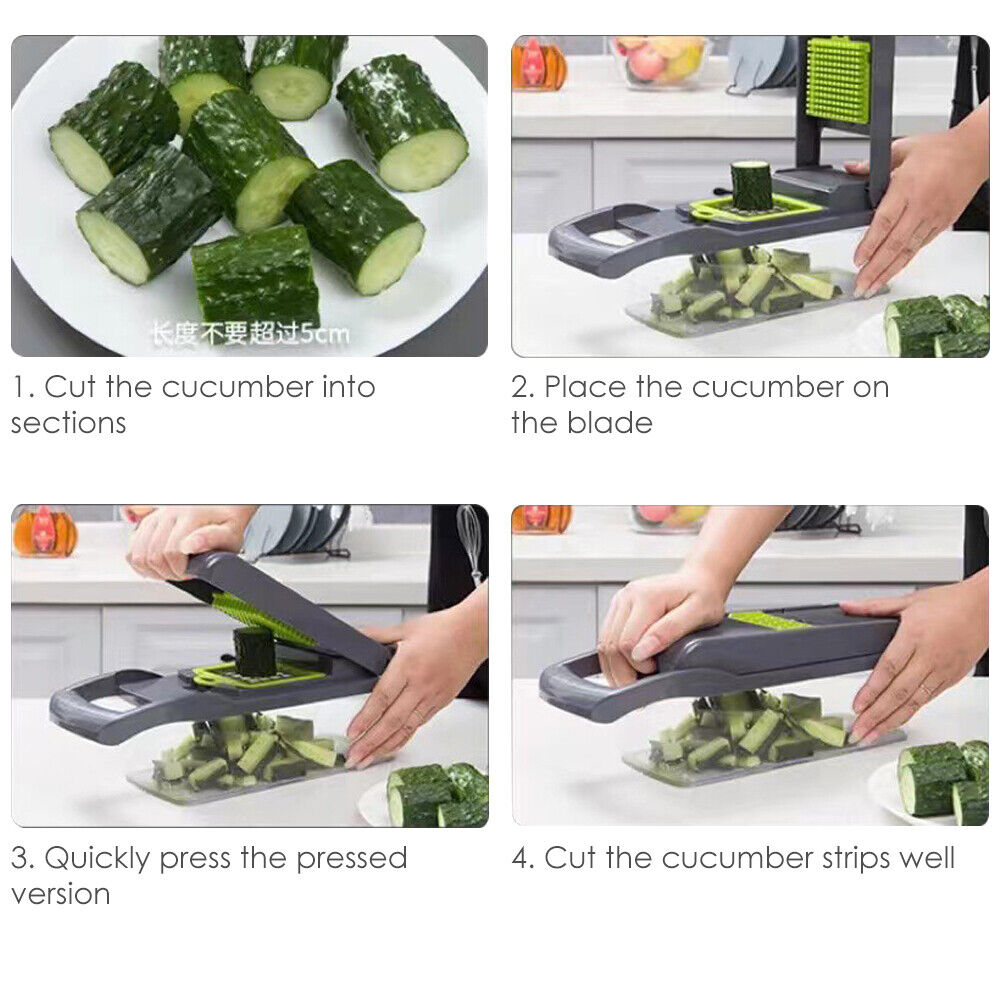 长度不要超过5cm

1. Cut the cucumber into sections

2. Place the cucumber on the blade

3. Quickly press the pressed version

4. Cut the cucumber strips well