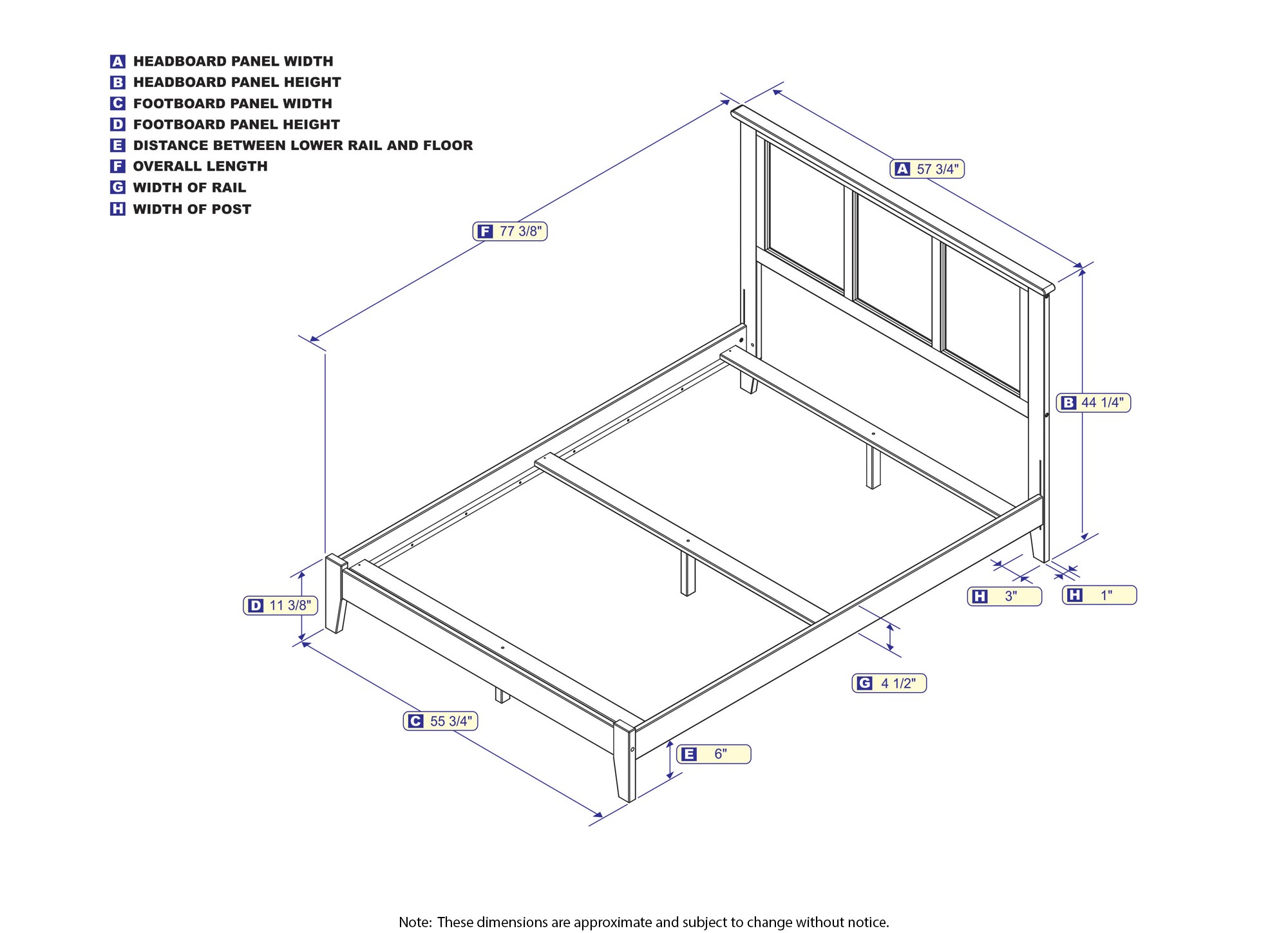 A HEADBOARD PANEL WIDTH
B HEADBOARD PANEL HEIGHT
C FOOTBOARD PANEL WIDTH
D FOOTBOARD PANEL HEIGHT
E DISTANCE BETWEEN LOWER RAIL AND FLOOR
F OVERALL LENGTH
G WIDTH OF RAIL
H WIDTH OF POST

A 57 3/4"

F 77 3/8"

B 44 1/4"

D 11 3/8"

H 3"

H 1"

G 4 1/2"

C 55 3/4"

E 6"

Note: These dimensions are approximate and subject to change without notice.