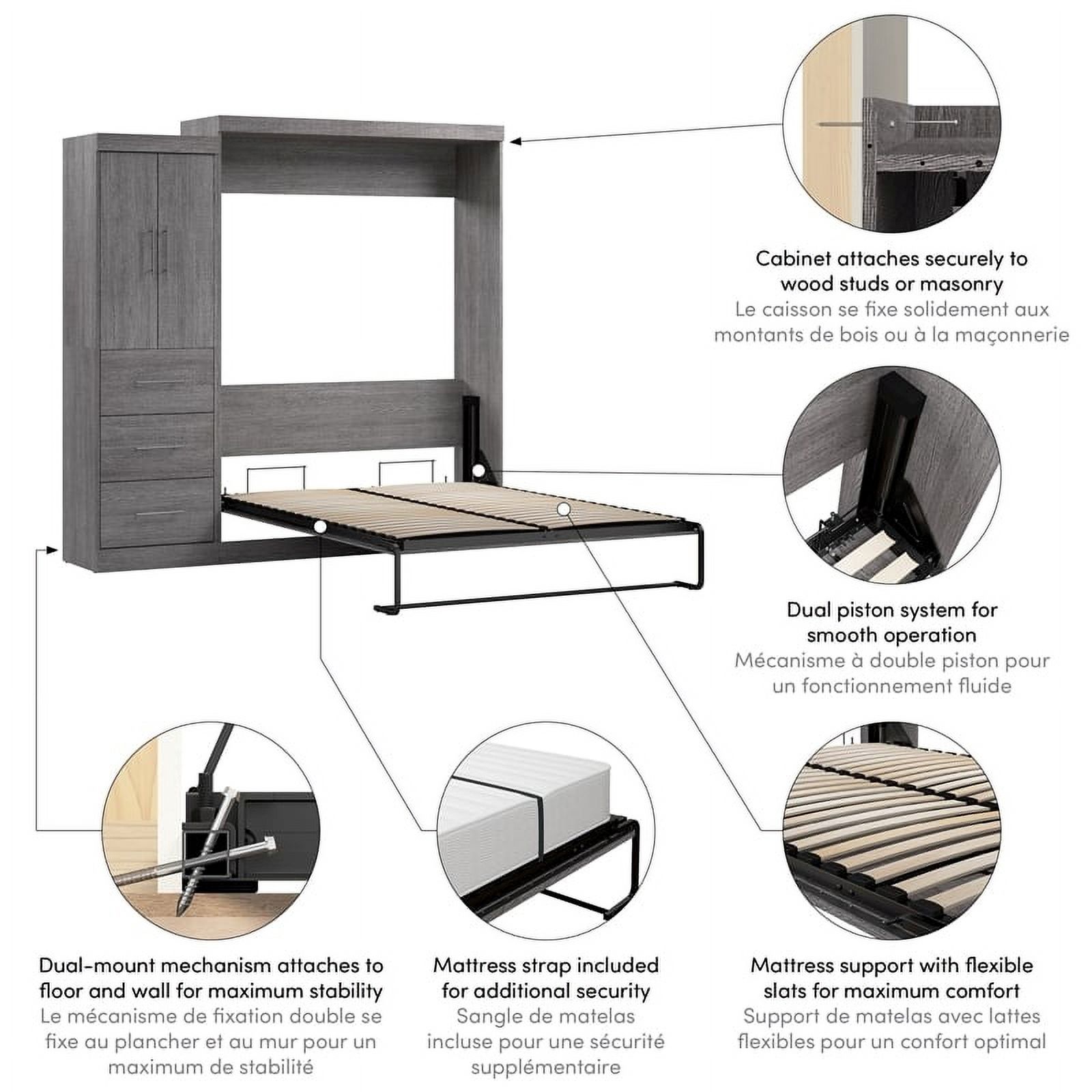 Cabinet attaches securely to wood studs or masonry
Le caisson se fixe solidement aux montants de bois ou à la maçonnerie

Dual piston system for smooth operation
Mécanisme à double piston pour un fonctionnement fluide

Dual-mount mechanism attaches to floor and wall for maximum stability
Le mécanisme de fixation double se fixe au plancher et au mur pour un maximum de stabilité

Mattress strap included for additional security
Sangle de matelas incluse pour une sécurité supplémentaire

Mattress support with flexible slats for maximum comfort
Support de matelas avec lattes flexibles pour un confort optimal