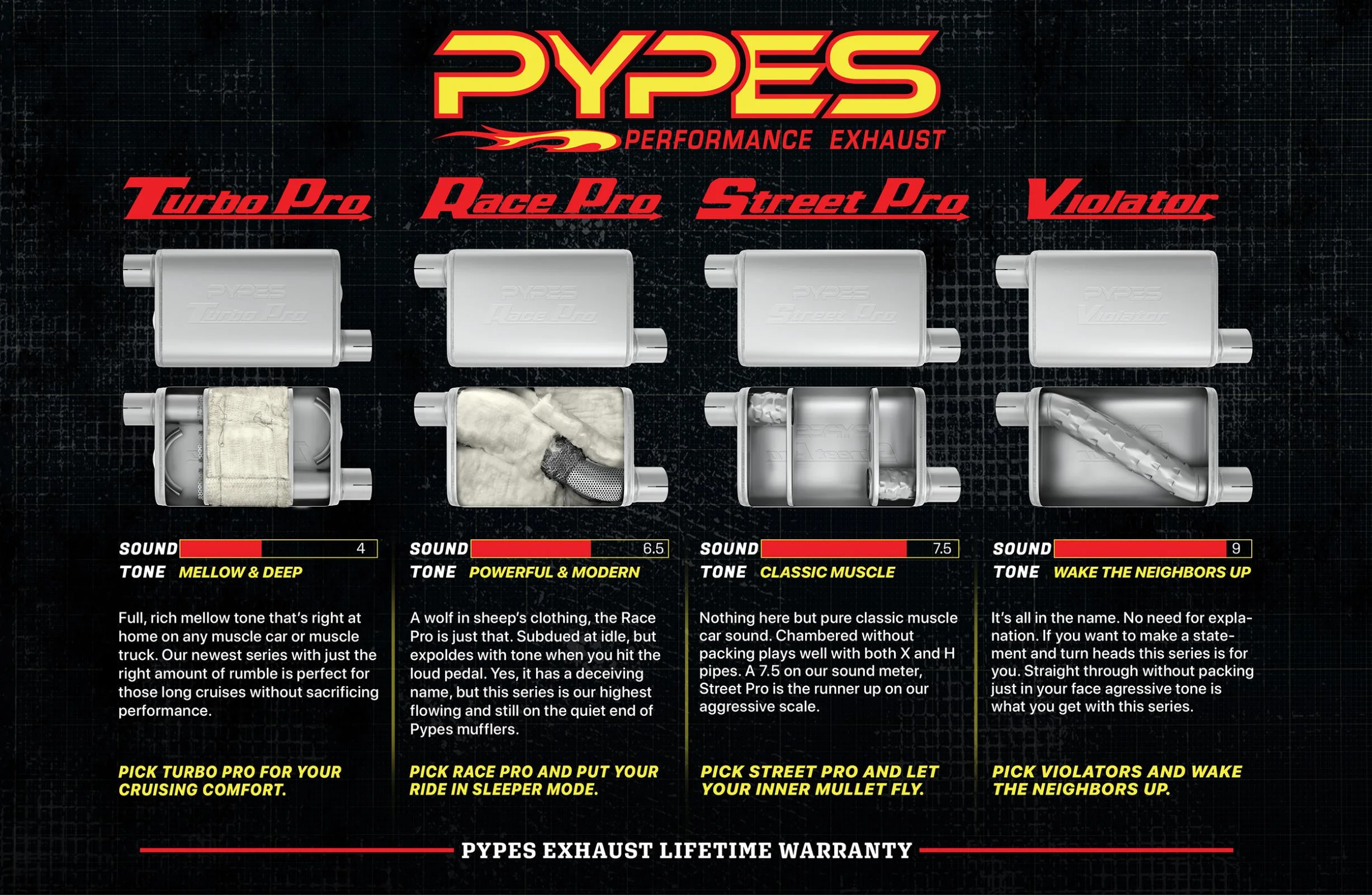 PYPES
PERFORMANCE EXHAUST

Turbo Pro

PYPES
Turbo Pro

SOUND 4
TONE MELLOW & DEEP

Full, rich mellow tone that's right at home on any muscle car or muscle truck. Our newest series with just the right amount of rumble is perfect for those long cruises without sacrificing performance.

PICK TURBO PRO FOR YOUR CRUISING COMFORT.

Race Pro

PYPES
Race Pro

SOUND 6.5
TONE POWERFUL & MODERN

A wolf in sheep's clothing, the Race Pro is just that. Subdued at idle, but expoldes with tone when you hit the loud pedal. Yes, it has a deceiving name, but this series is our highest flowing and still on the quiet end of Pypes mufflers.

PICK RACE PRO AND PUT YOUR RIDE IN SLEEPER MODE.

Street Pro

PYPES
Street Pro

SOUND 7.5
TONE CLASSIC MUSCLE

Nothing here but pure classic muscle car sound. Chambered without packing plays well with both X and H pipes. A 7.5 on our sound meter, Street Pro is the runner up on our aggressive scale.

PICK STREET PRO AND LET YOUR INNER MULLET FLY.

Violator

PYPES
Violator

SOUND 9
TONE WAKE THE NEIGHBORS UP

It's all in the name. No need for explanation. If you want to make a statement and turn heads this series is for you. Straight through without packing just in your face agressive tone is what you get with this series.

PICK VIOLATORS AND WAKE THE NEIGHBORS UP.

PYPES EXHAUST LIFETIME WARRANTY