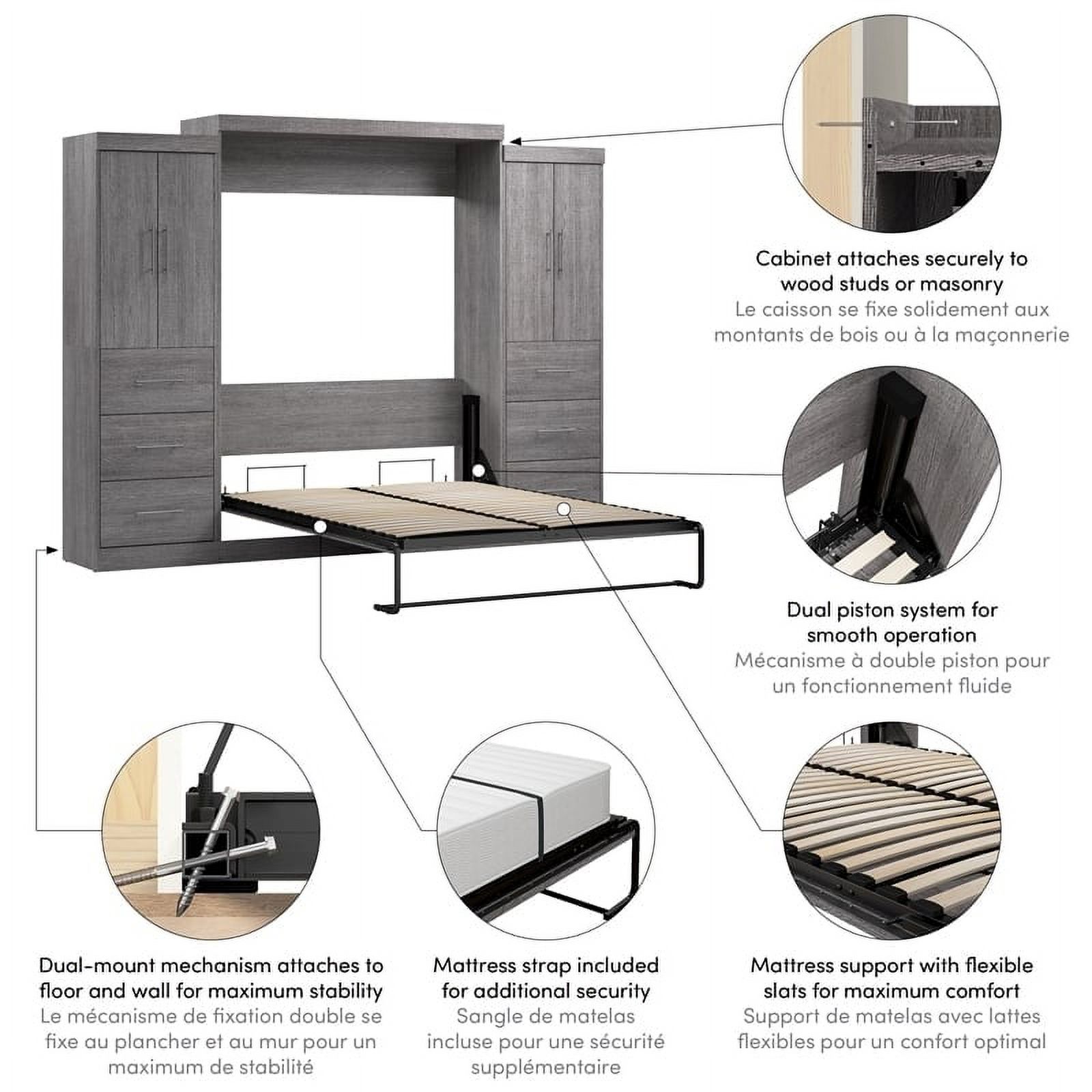 Cabinet attaches securely to wood studs or masonry
Le caisson se fixe solidement aux montants de bois ou à la maçonnerie

Dual piston system for smooth operation
Mécanisme à double piston pour un fonctionnement fluide

Dual-mount mechanism attaches to floor and wall for maximum stability
Le mécanisme de fixation double se fixe au plancher et au mur pour un maximum de stabilité

Mattress strap included for additional security
Sangle de matelas incluse pour une sécurité supplémentaire

Mattress support with flexible slats for maximum comfort
Support de matelas avec lattes flexibles pour un confort optimal