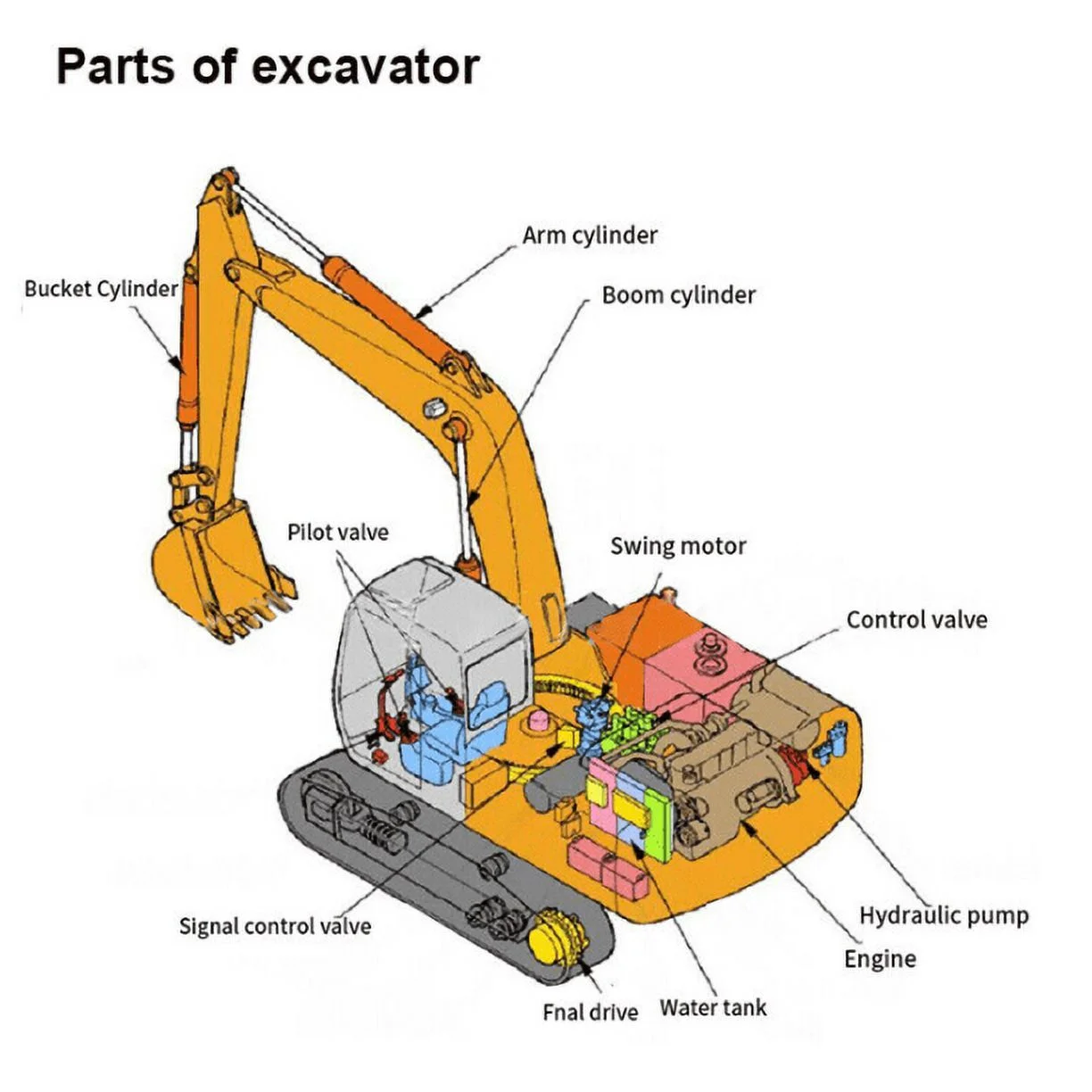 Parts of excavator

Arm cylinder

Bucket Cylinder

Boom cylinder

Pilot valve

Swing motor

Control valve

Signal control valve

Hydraulic pump

Engine

Fnal drive

Water tank