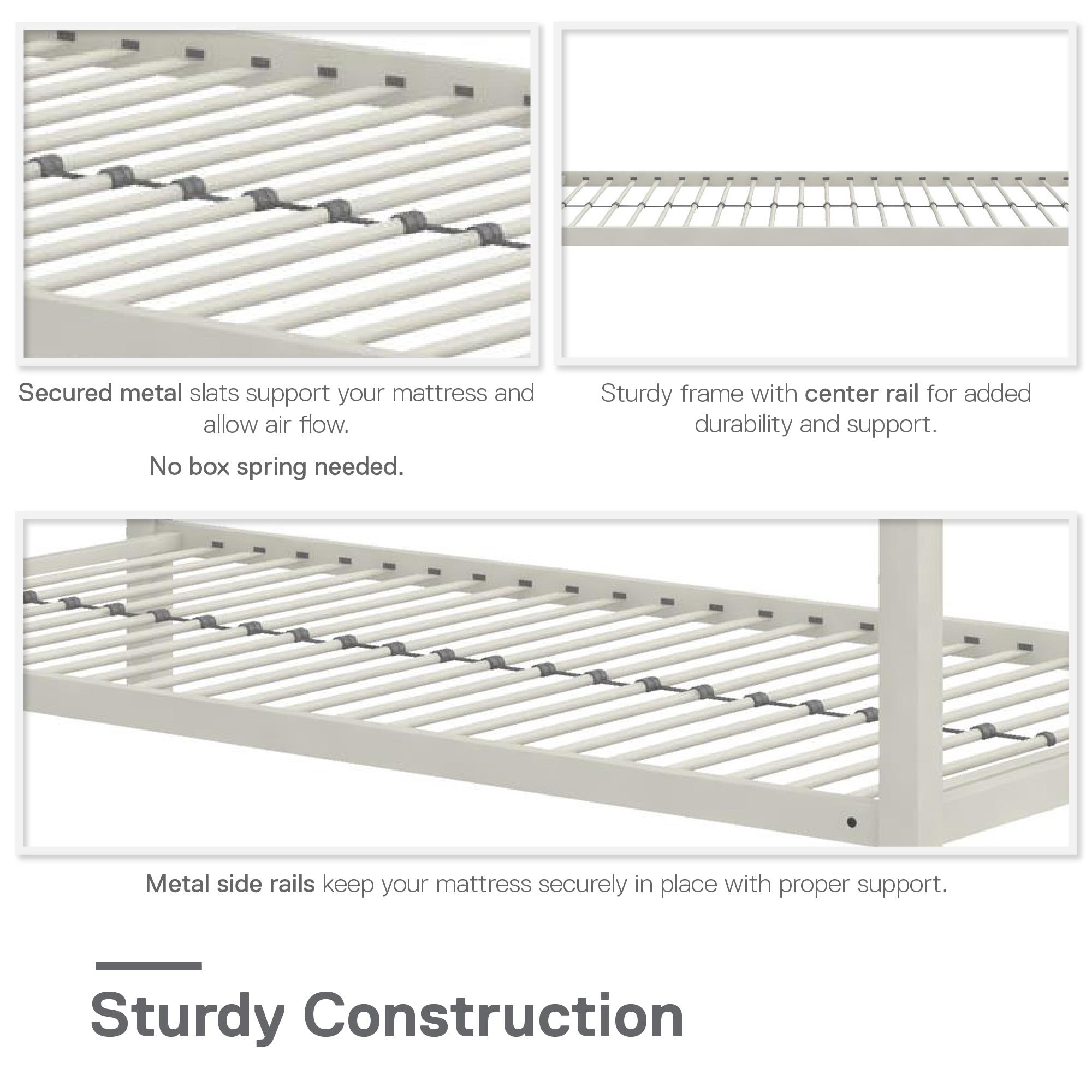 Secured metal slats support your mattress and allow air flow.

No box spring needed.

Sturdy frame with center rail for added durability and support.

Metal side rails keep your mattress securely in place with proper support.

Sturdy Construction