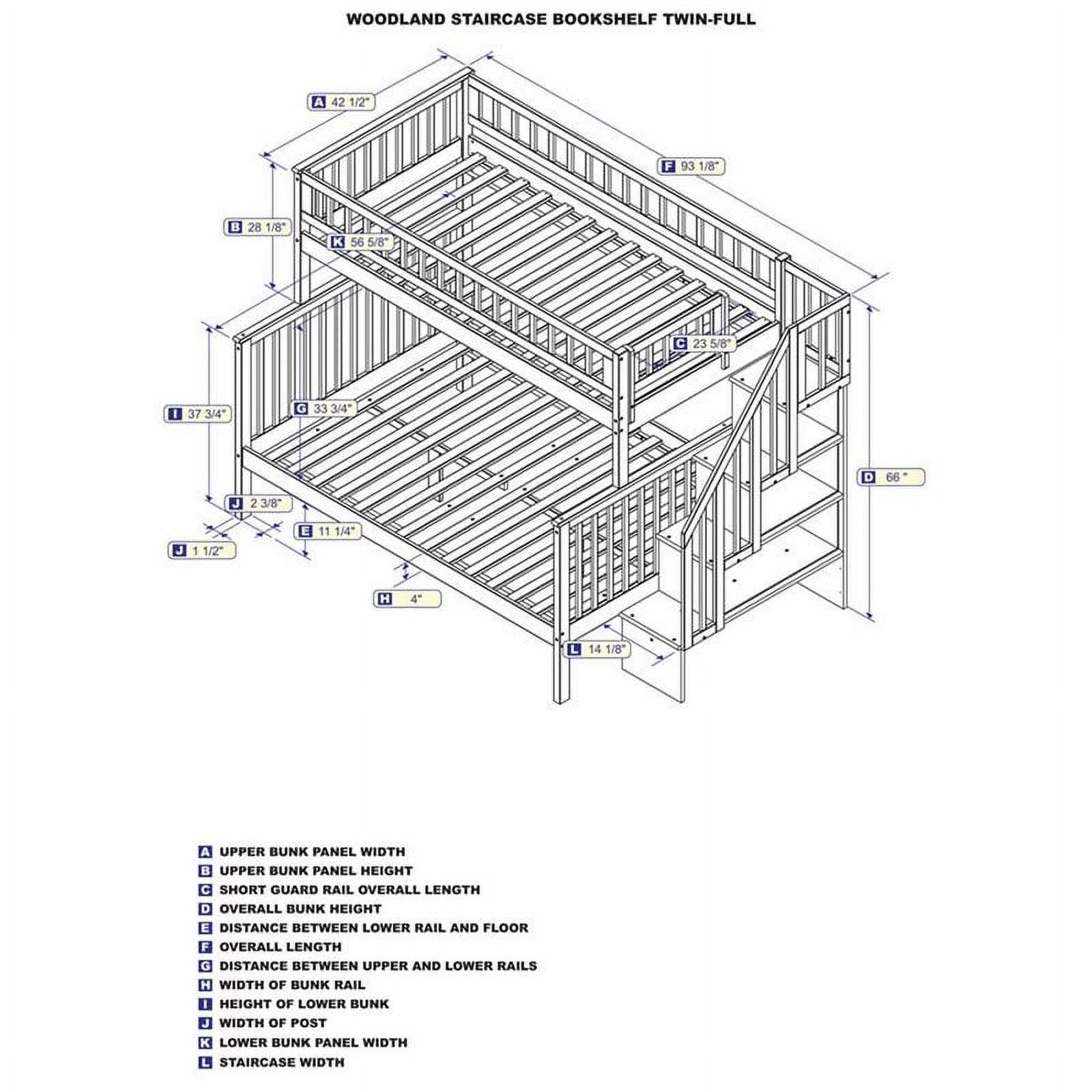 WOODLAND STAIRCASE BOOKSHELF TWIN-FULL

A 42 1/2"

F 93 1/8"

B 28 1/8"

K 56 5/8"

C 23 5/8"

I 37 3/4"

G 33 3/4"

D 66 "

J 2 3/8"

E 11 1/4"

J 1 1/2"

H 4"

L 14 1/8"

A UPPER BUNK PANEL WIDTH
B UPPER BUNK PANEL HEIGHT
C SHORT GUARD RAIL OVERALL LENGTH
D OVERALL BUNK HEIGHT
E DISTANCE BETWEEN LOWER RAIL AND FLOOR
F OVERALL LENGTH
G DISTANCE BETWEEN UPPER AND LOWER RAILS
H WIDTH OF BUNK RAIL
I HEIGHT OF LOWER BUNK
J WIDTH OF POST
K LOWER BUNK PANEL WIDTH
L STAIRCASE WIDTH