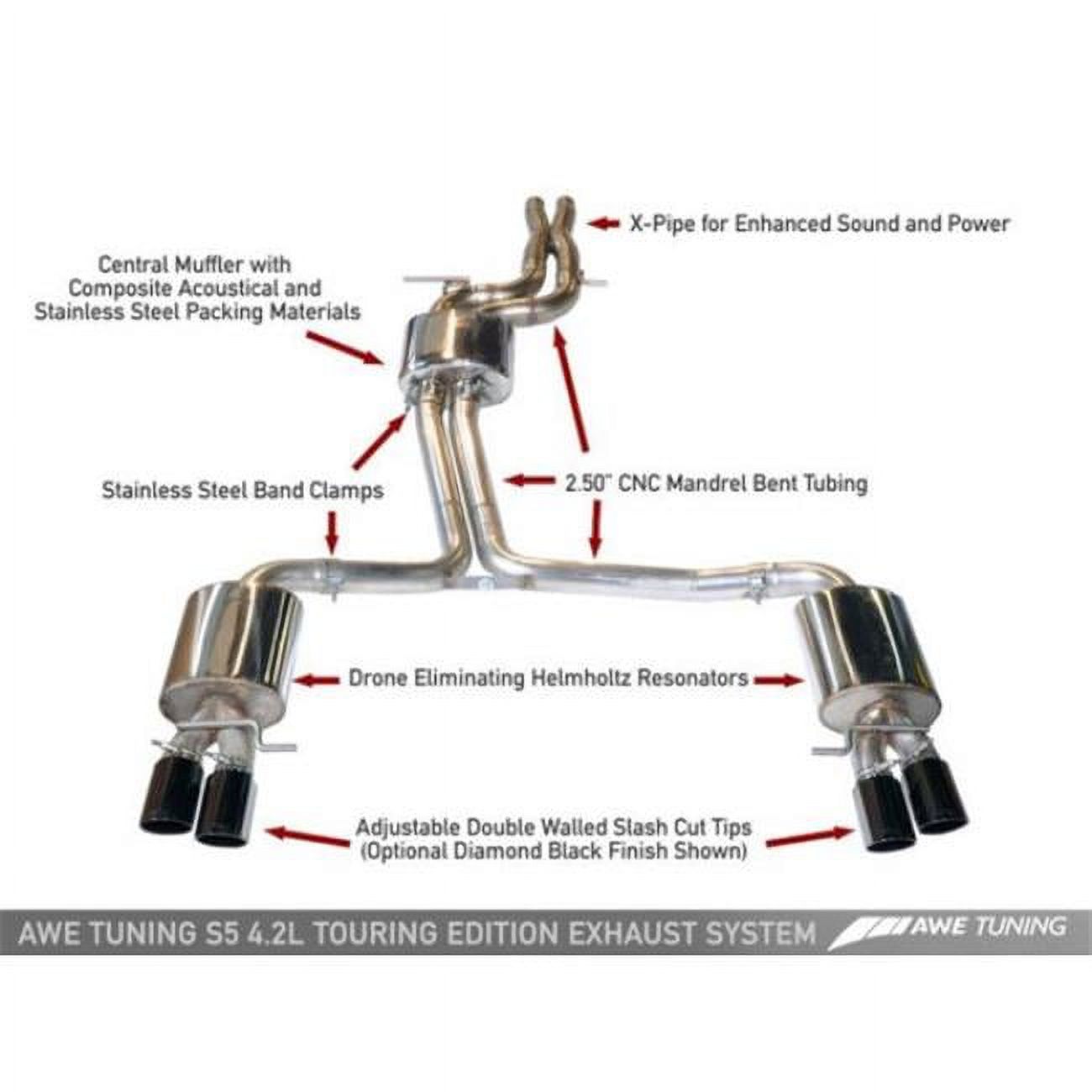 X-Pipe for Enhanced Sound and Power

Central Muffler with Composite Acoustical and Stainless Steel Packing Materials

Stainless Steel Band Clamps

2.50" CNC Mandrel Bent Tubing

Drone Eliminating Helmholtz Resonators

Adjustable Double Walled Slash Cut Tips (Optional Diamond Black Finish Shown)

AWE TUNING S5 4.2L TOURING EDITION EXHAUST SYSTEM

AWE TUNING