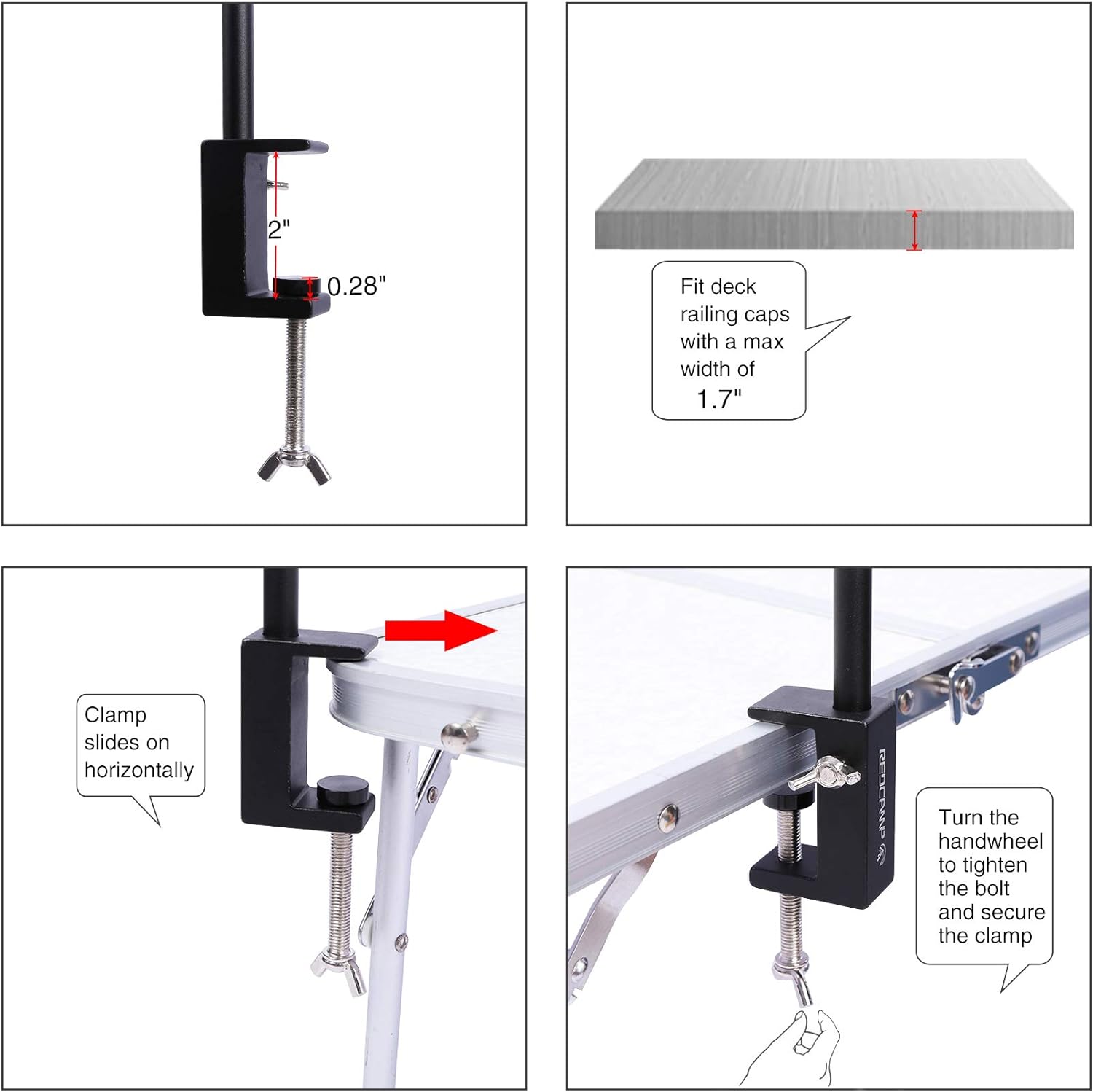 2"

0.28"

Fit deck railing caps with a max width of 1.7"

Clamp slides on horizontally

REDCAMP

Turn the handwheel to tighten the bolt and secure the clamp