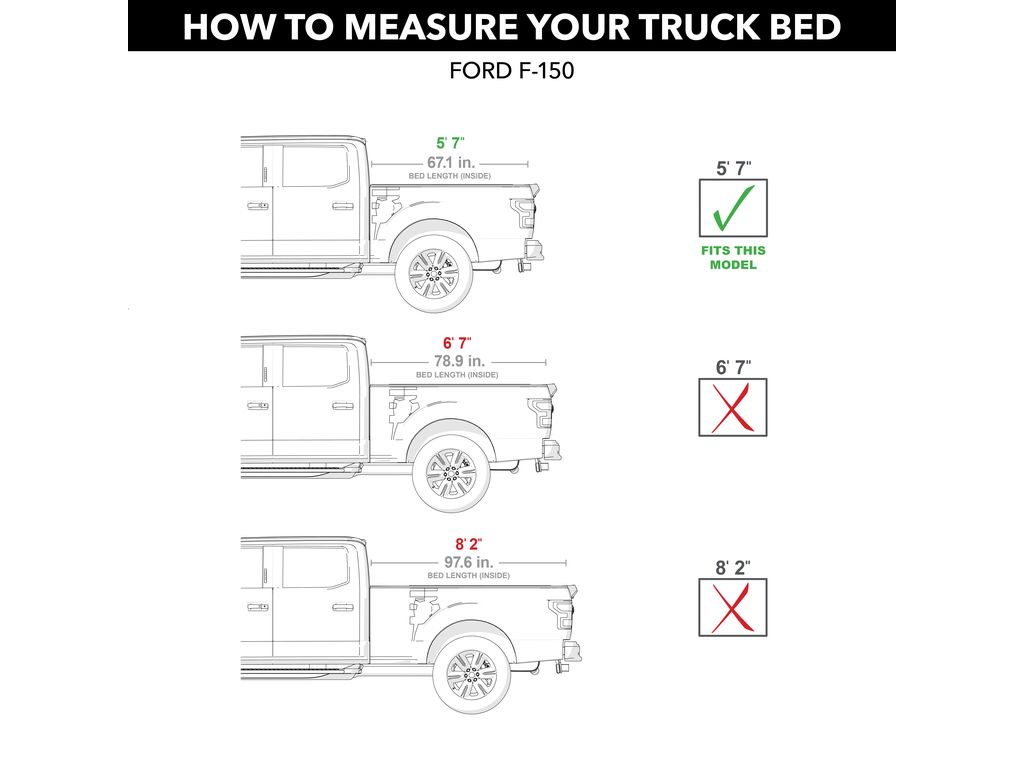 HOW TO MEASURE YOUR TRUCK BED

FORD F-150

5' 7"
67.1 in.
BED LENGTH (INSIDE)

5' 7"
FITS THIS MODEL

6' 7"
78.9 in.
BED LENGTH (INSIDE)

6' 7"

8' 2"
97.6 in.
BED LENGTH (INSIDE)

8' 2"