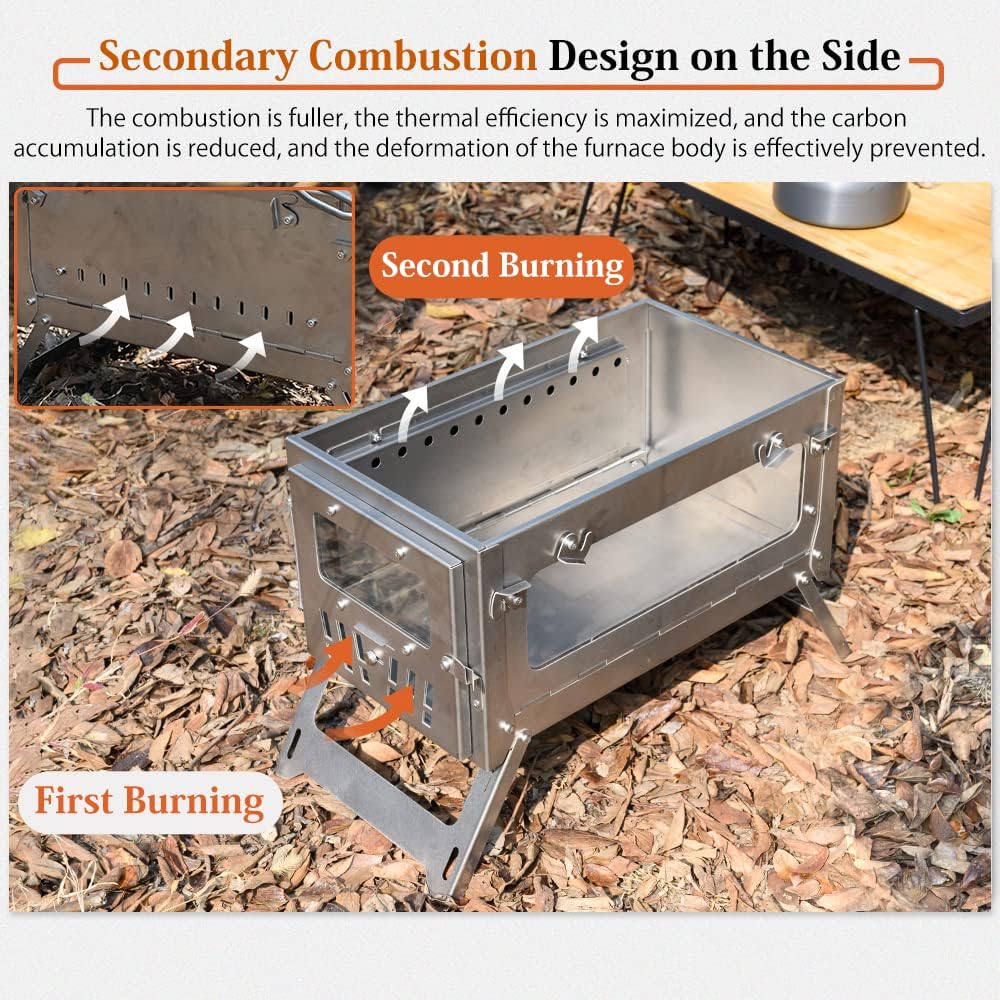 Secondary Combustion Design on the Side

The combustion is fuller, the thermal efficiency is maximized, and the carbon accumulation is reduced, and the deformation of the furnace body is effectively prevented.

Second Burning

First Burning