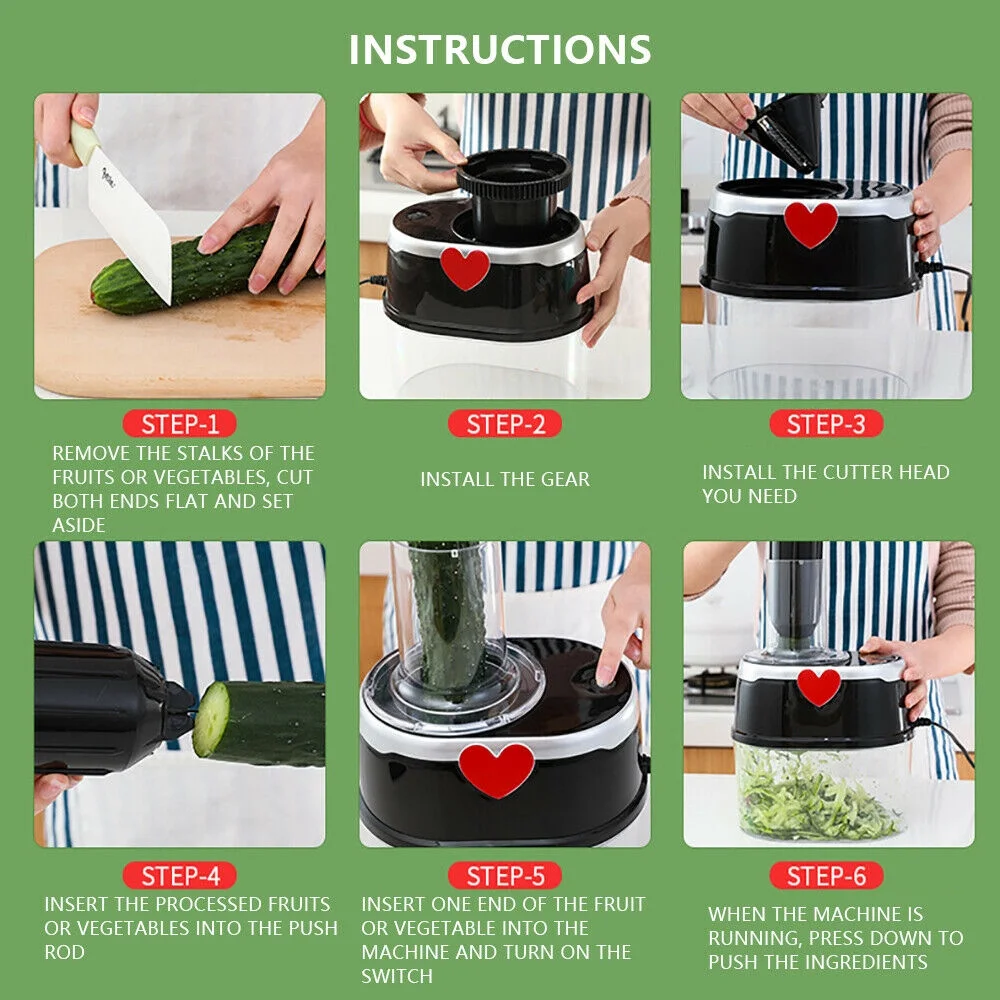 INSTRUCTIONS

STEP-1
REMOVE THE STALKS OF THE FRUITS OR VEGETABLES, CUT BOTH ENDS FLAT AND SET ASIDE

STEP-2
INSTALL THE GEAR

STEP-3
INSTALL THE CUTTER HEAD YOU NEED

STEP-4
INSERT THE PROCESSED FRUITS OR VEGETABLES INTO THE PUSH ROD

STEP-5
INSERT ONE END OF THE FRUIT OR VEGETABLE INTO THE MACHINE AND TURN ON THE SWITCH

STEP-6
WHEN THE MACHINE IS RUNNING, PRESS DOWN TO PUSH THE INGREDIENTS