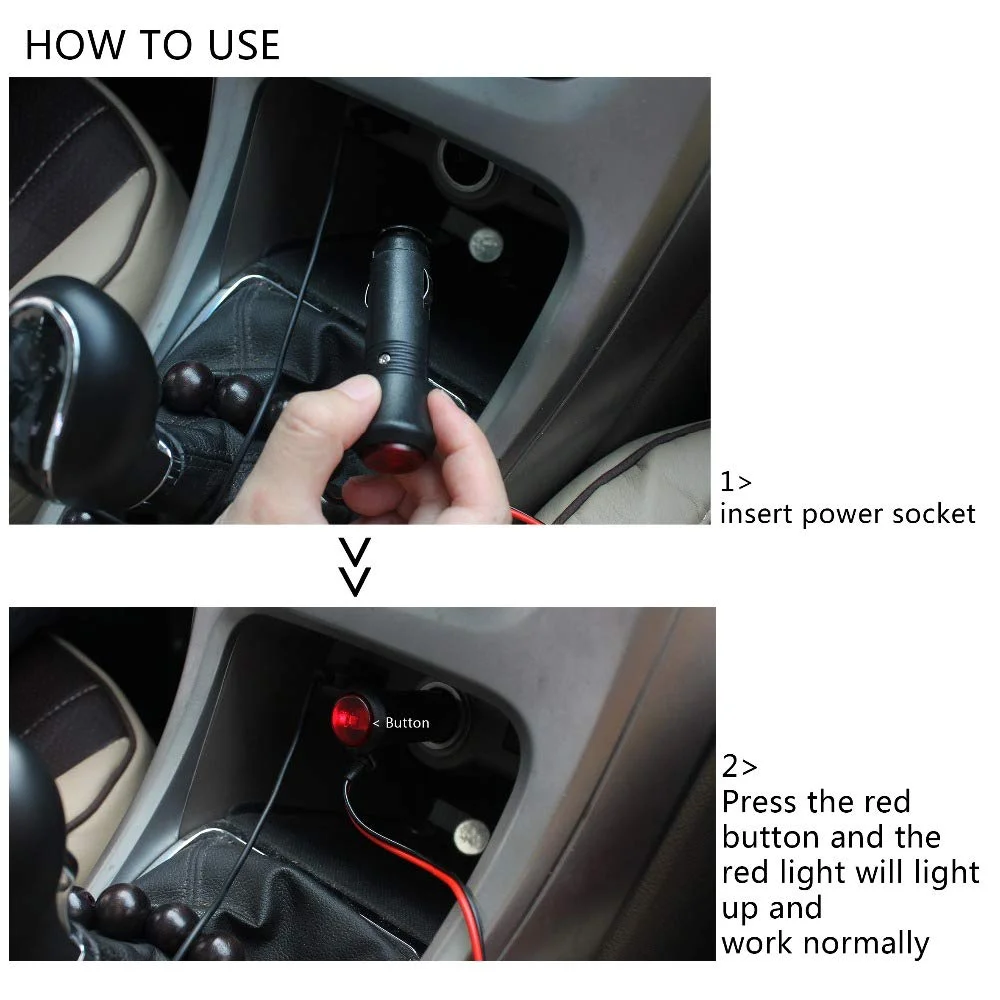 HOW TO USE

1>
insert power socket

< Button

2>
Press the red button and the red light will light up and work normally