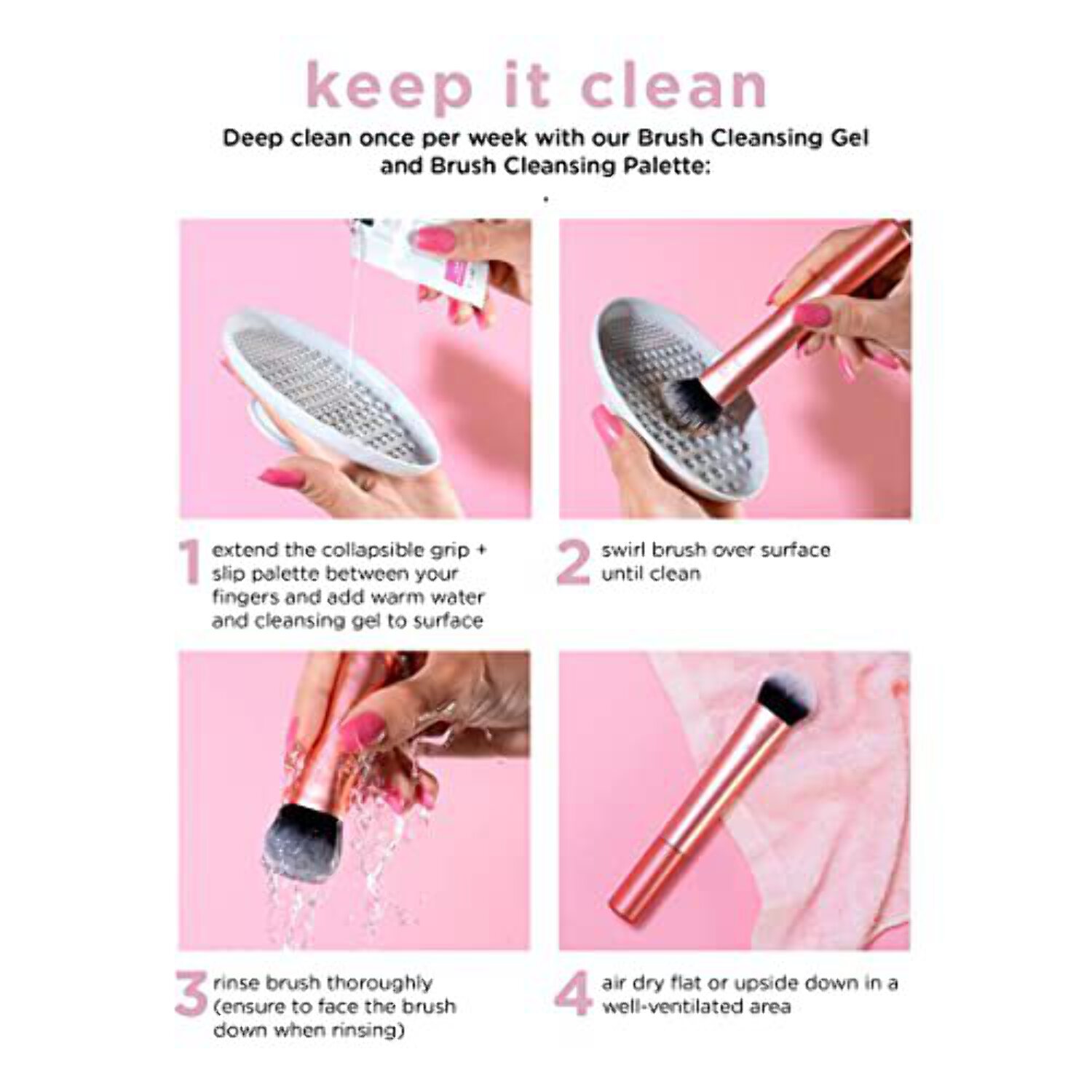 keep it clean

Deep clean once per week with our Brush Cleansing Gel and Brush Cleansing Palette:

1 extend the collapsible grip + slip palette between your fingers and add warm water and cleansing gel to surface

2 swirl brush over surface until clean

3 rinse brush thoroughly (ensure to face the brush down when rinsing)

4 air dry flat or upside down in a well-ventilated area