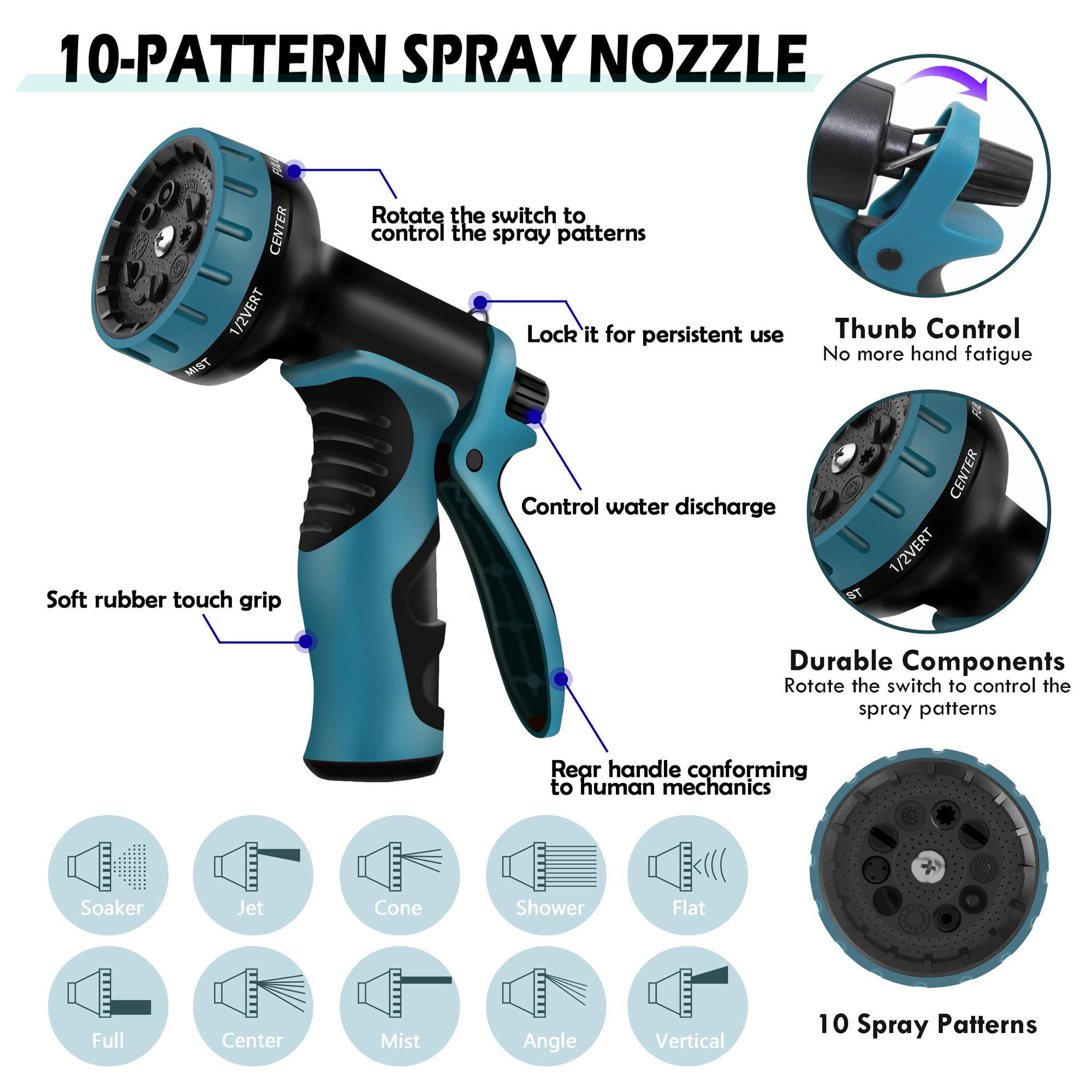 10-PATTERN SPRAY NOZZLE

FULL
CENTER
1/2VERT
MIST

Rotate the switch to control the spray patterns

Lock it for persistent use

Control water discharge

Soft rubber touch grip

Rear handle conforming to human mechanics

Thunb Control
No more hand fatigue

FULL
CENTER
1/2VERT
ST

Durable Components
Rotate the switch to control the spray patterns

10 Spray Patterns

Soaker
Jet
Cone
Shower
Flat
Full
Center
Mist
Angle
Vertical