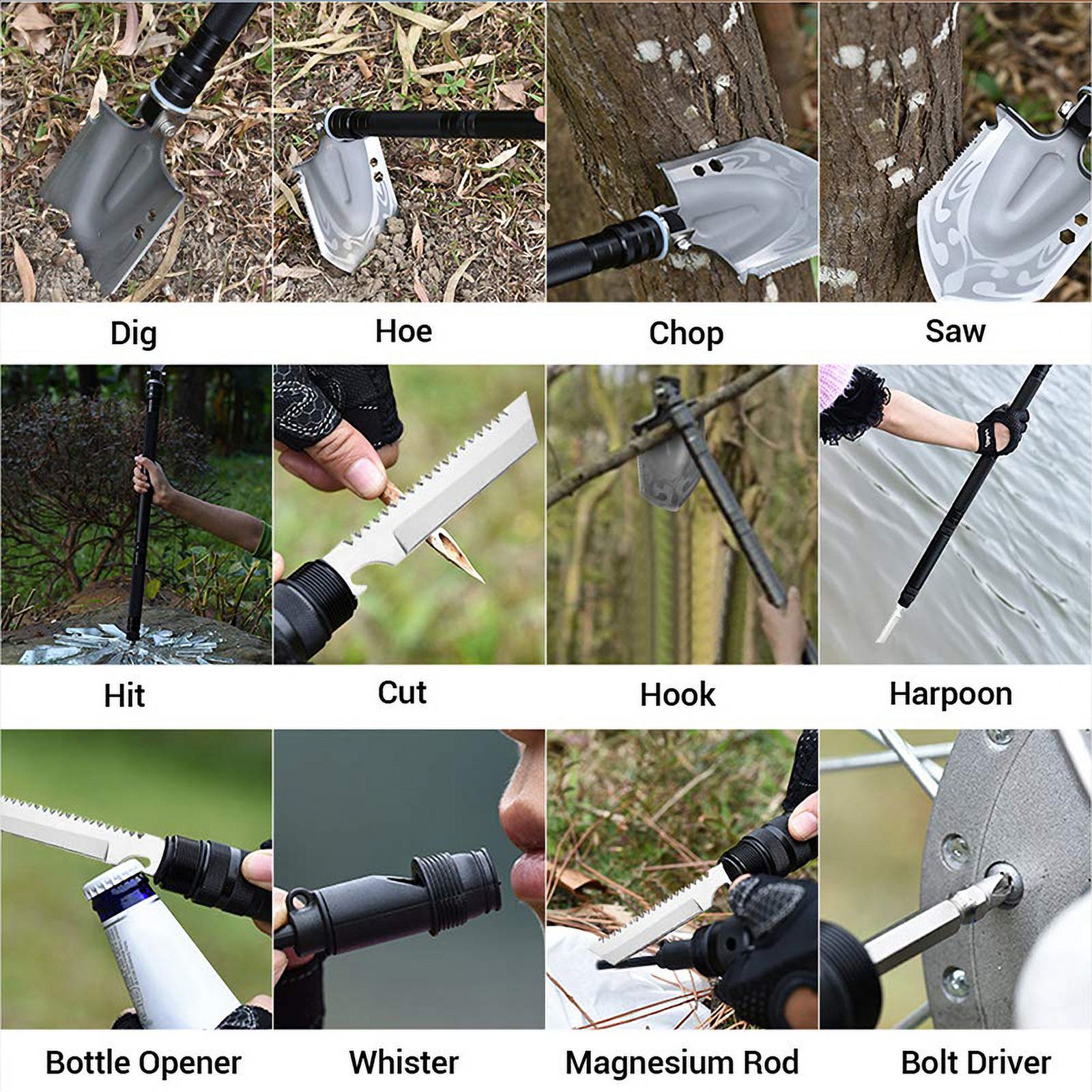 Dig
Hoe
Chop
Saw

Hit
Cut
Hook
Harpoon

Bottle Opener
Whister
Magnesium Rod
Bolt Driver