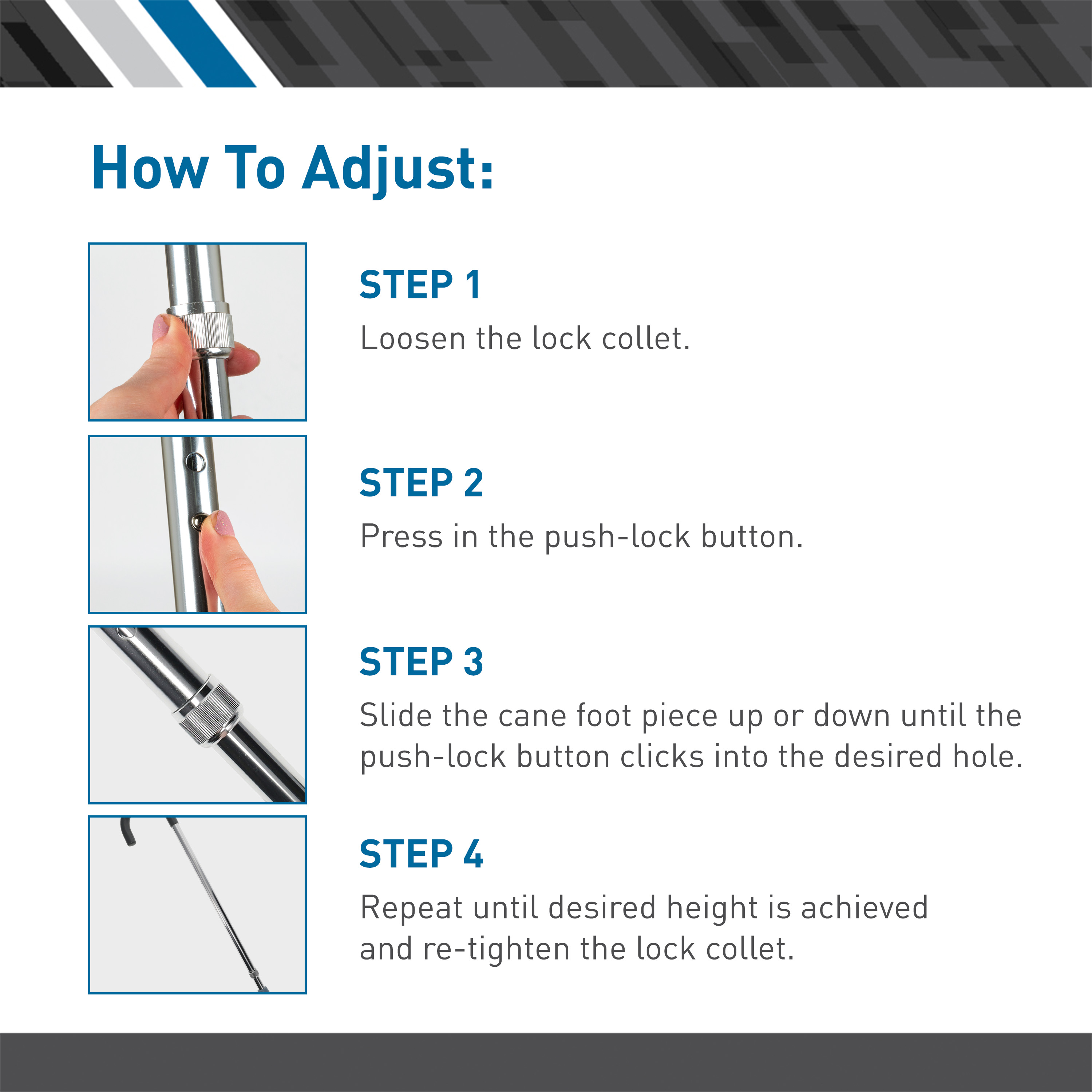 How To Adjust:

STEP 1
Loosen the lock collet.

STEP 2
Press in the push-lock button.

STEP 3
Slide the cane foot piece up or down until the push-lock button clicks into the desired hole.

STEP 4
Repeat until desired height is achieved and re-tighten the lock collet.