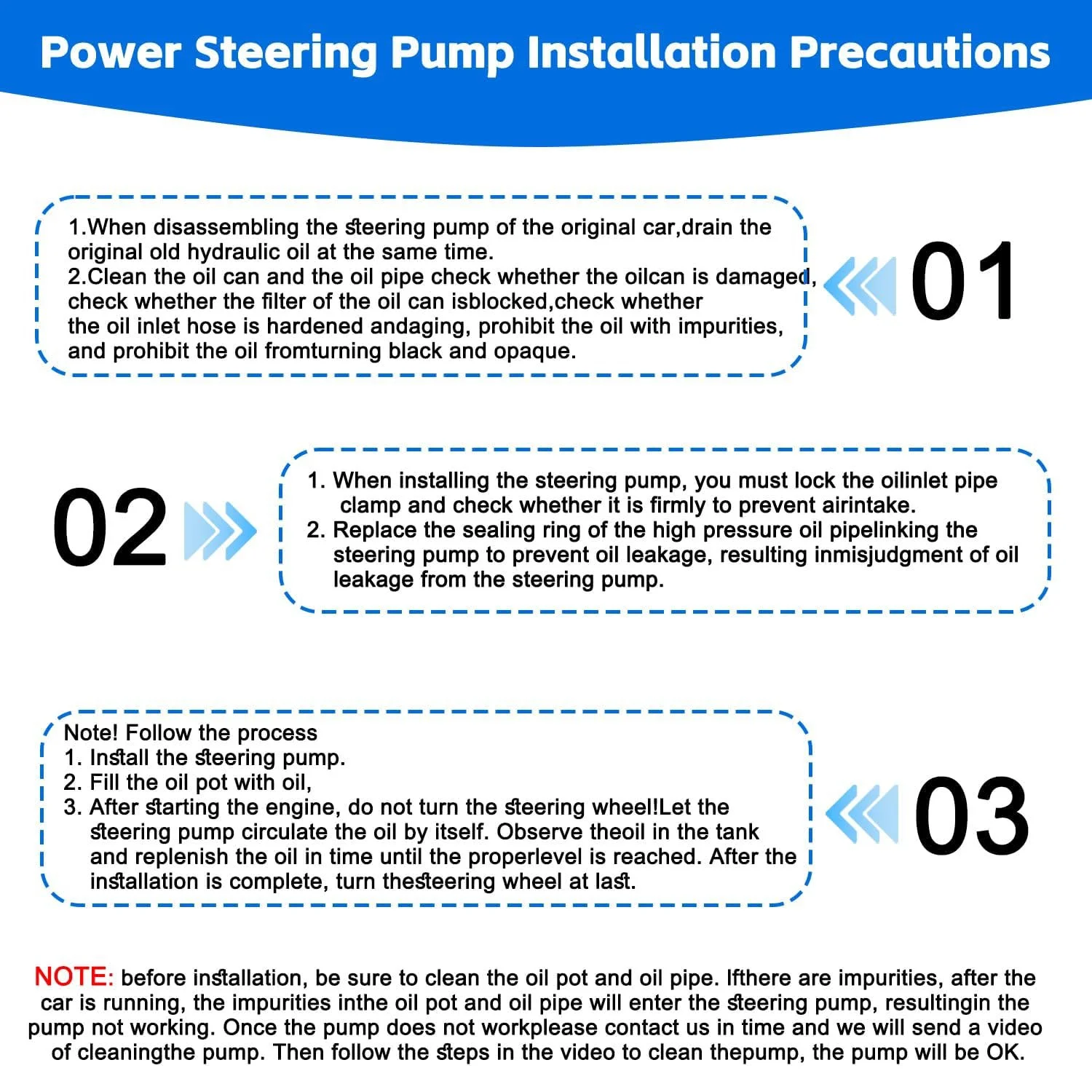 Power Steering Pump Installation Precautions

1.When disassembling the steering pump of the original car,drain the original old hydraulic oil at the same time.
2.Clean the oil can and the oil pipe check whether the oilcan is damaged, check whether the filter of the oil can isblocked,check whether the oil inlet hose is hardened andaging, prohibit the oil with impurities, and prohibit the oil fromturning black and opaque.

01

02

1. When installing the steering pump, you must lock the oilinlet pipe clamp and check whether it is firmly to prevent airintake.
2. Replace the sealing ring of the high pressure oil pipelinking the steering pump to prevent oil leakage, resulting inmisjudgment of oil leakage from the steering pump.

Note! Follow the process
1. Install the steering pump.
2. Fill the oil pot with oil,
3. After starting the engine, do not turn the steering wheel!Let the steering pump circulate the oil by itself. Observe theoil in the tank and replenish the oil in time until the properlevel is reached. After the installation is complete, turn thesteering wheel at last.

03

NOTE: before installation, be sure to clean the oil pot and oil pipe. Ifthere are impurities, after the car is running, the impurities inthe oil pot and oil pipe will enter the steering pump, resultingin the pump not working. Once the pump does not workplease contact us in time and we will send a video of cleaningthe pump. Then follow the steps in the video to clean thepump, the pump will be OK.