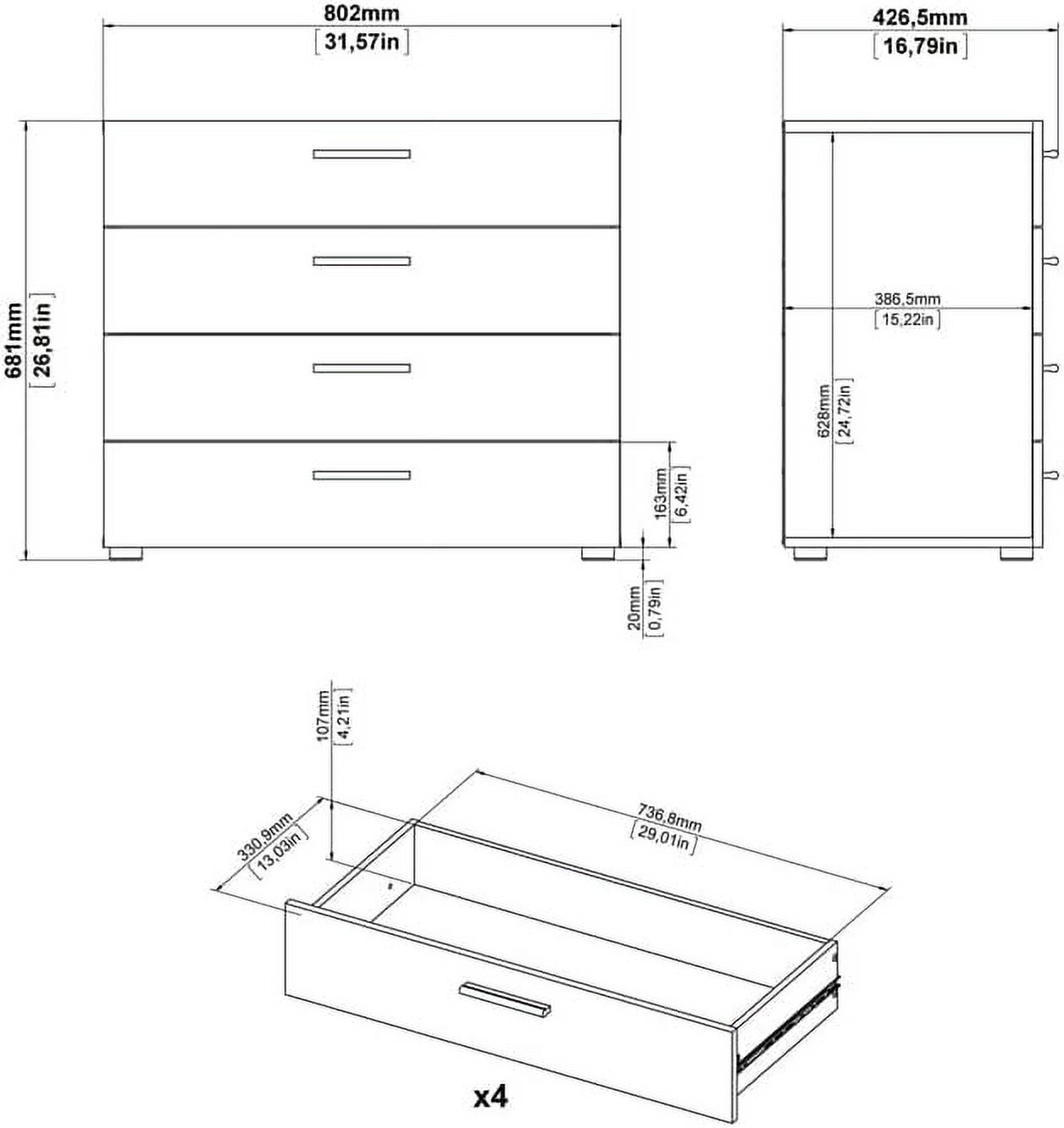 802mm
[31,57in]

426,5mm
[16,79in]

681mm
[26,81in]

386,5mm
[15,22in]

628mm
[24,72in]

163mm
[6,42in]

20mm
[0,79in]

107mm
[4,21in]

330,9mm
[13,03in]

736,8mm
[29,01in]

x4