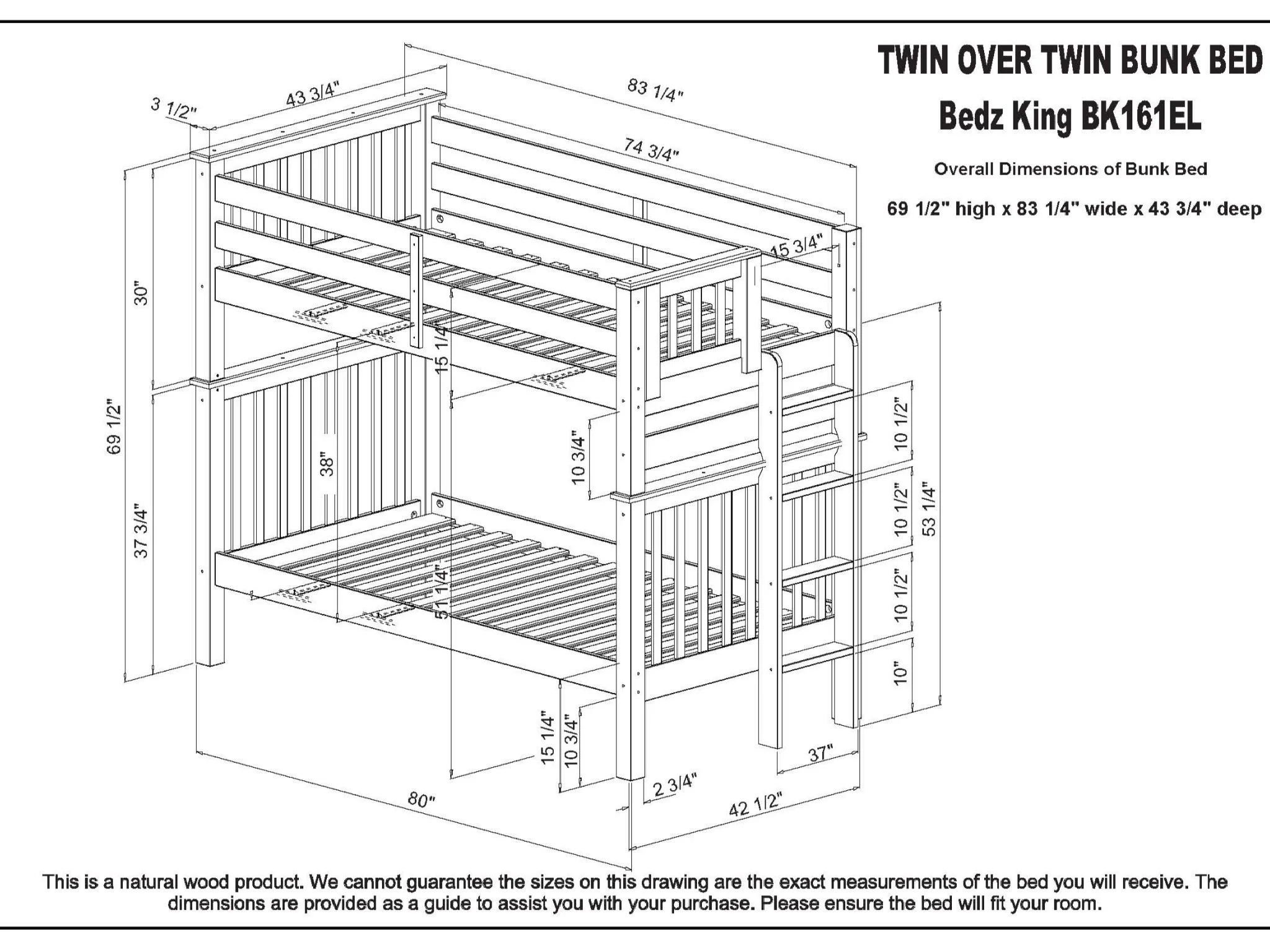 TWIN OVER TWIN BUNK BED
Bedz King BK161EL

Overall Dimensions of Bunk Bed

69 1/2" high x 83 1/4" wide x 43 3/4" deep

3 1/2"
43 3/4"
83 1/4"
74 3/4"
15 3/4"
30"
69 1/2"
37 3/4"
38"
15 1/4"
51 1/4"
10 3/4"
10 1/2"
10 1/2"
10 1/2"
10"
53 1/4"
15 1/4"
10 3/4"
2 3/4"
37"
42 1/2"
80"

This is a natural wood product. We cannot guarantee the sizes on this drawing are the exact measurements of the bed you will receive. The dimensions are provided as a guide to assist you with your purchase. Please ensure the bed will fit your room.