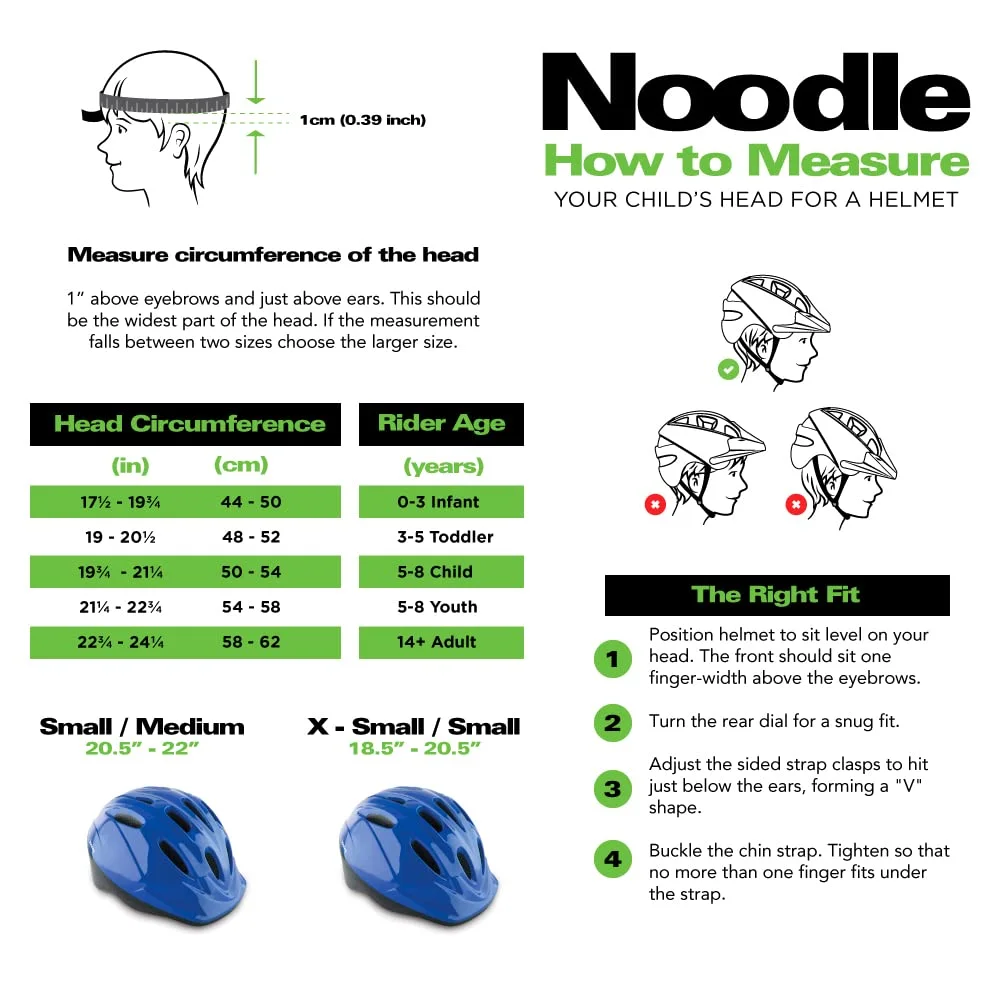 1cm (0.39 inch)

Noodle
How to Measure
YOUR CHILD'S HEAD FOR A HELMET

Measure circumference of the head

1" above eyebrows and just above ears. This should be the widest part of the head. If the measurement falls between two sizes choose the larger size.

| Head Circumference | | Rider Age |
|---|---|---|
| (in) | (cm) | (years) |
| 17½ - 19¾ | 44 - 50 | 0-3 Infant |
| 19 - 20½ | 48 - 52 | 3-5 Toddler |
| 19¾ - 21¼ | 50 - 54 | 5-8 Child |
| 21¼ - 22¾ | 54 - 58 | 5-8 Youth |
| 22¾ - 24¼ | 58 - 62 | 14+ Adult |

Small / Medium
20.5" - 22"

X - Small / Small
18.5" - 20.5"

The Right Fit

1 Position helmet to sit level on your head. The front should sit one finger-width above the eyebrows.

2 Turn the rear dial for a snug fit.

3 Adjust the sided strap clasps to hit just below the ears, forming a "V" shape.

4 Buckle the chin strap. Tighten so that no more than one finger fits under the strap.