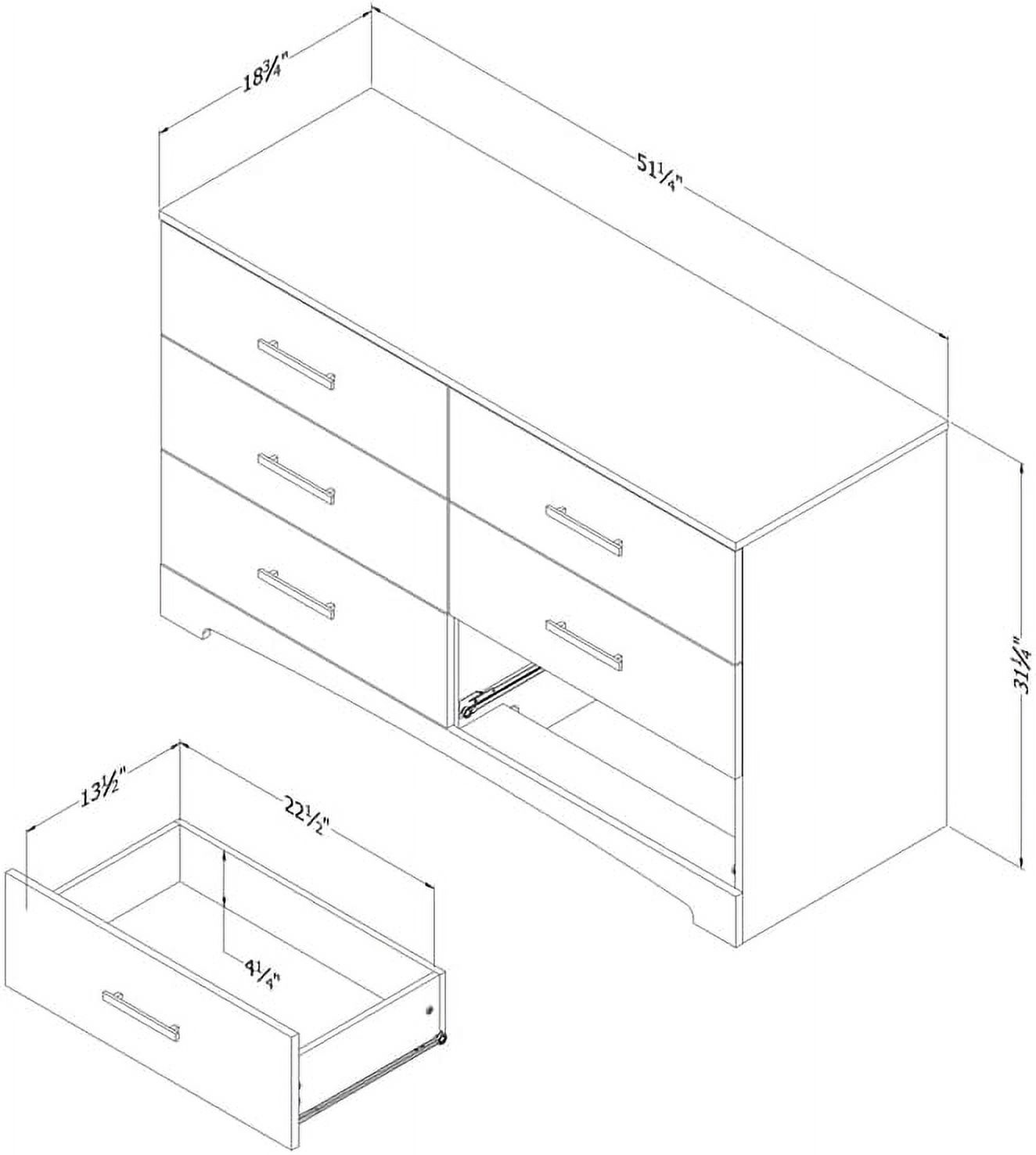 18¾"

51¼"

31¼"

13½"

22½"

4¼"