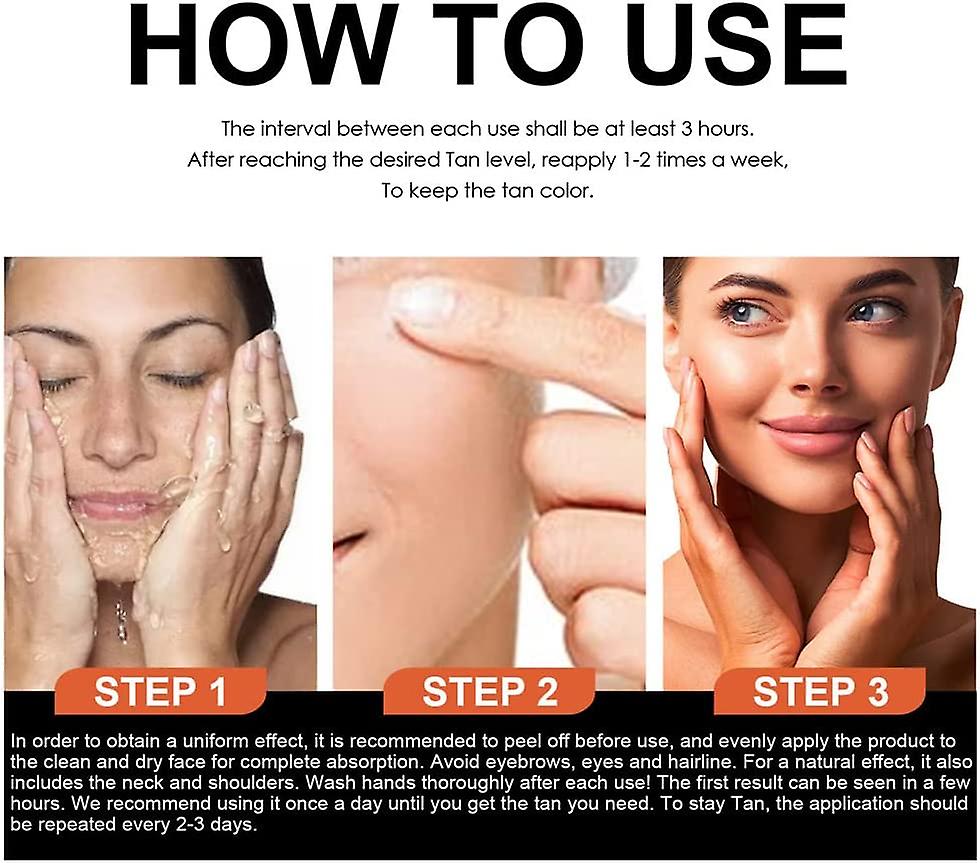 HOW TO USE

The interval between each use shall be at least 3 hours. After reaching the desired Tan level, reapply 1-2 times a week, To keep the tan color.

STEP 1

STEP 2

STEP 3

In order to obtain a uniform effect, it is recommended to peel off before use, and evenly apply the product to the clean and dry face for complete absorption. Avoid eyebrows, eyes and hairline. For a natural effect, it also includes the neck and shoulders. Wash hands thoroughly after each use! The first result can be seen in a few hours. We recommend using it once a day until you get the tan you need. To stay Tan, the application should be repeated every 2-3 days.