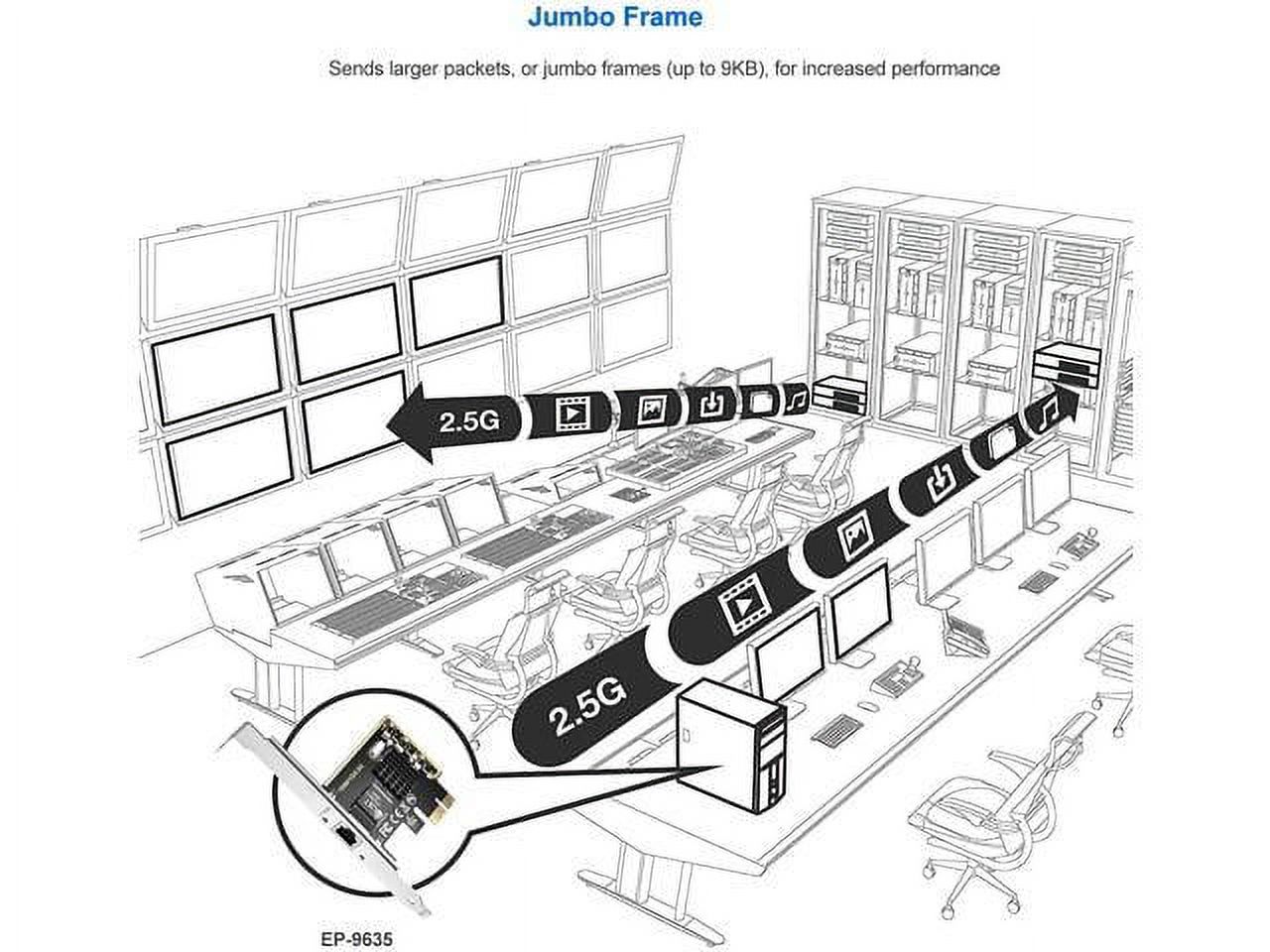 Jumbo Frame

Sends larger packets, or jumbo frames (up to 9KB), for increased performance

2.5G

2.5G

EP-9635