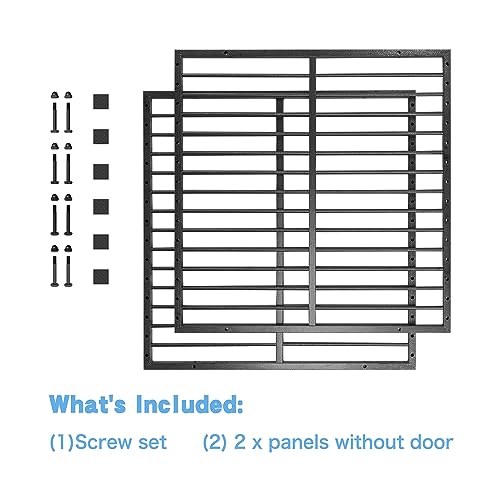 What's Included:

(1)Screw set (2) 2 x panels without door