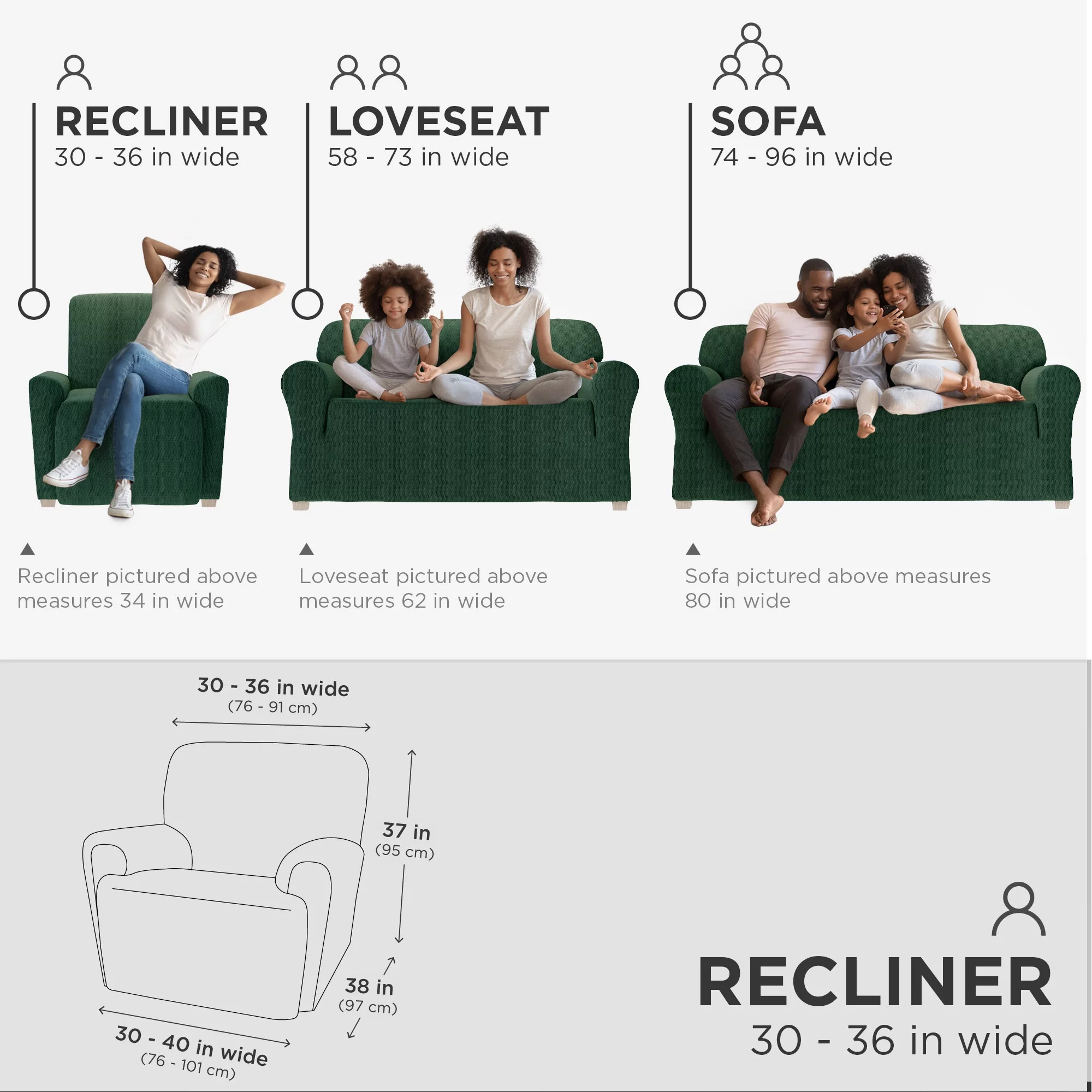 RECLINER
30 - 36 in wide

LOVESEAT
58 - 73 in wide

SOFA
74 - 96 in wide

Recliner pictured above measures 34 in wide

Loveseat pictured above measures 62 in wide

Sofa pictured above measures 80 in wide

30 - 36 in wide
(76 - 91 cm)

37 in
(95 cm)

38 in
(97 cm)

30 - 40 in wide
(76 - 101 cm)

RECLINER
30 - 36 in wide