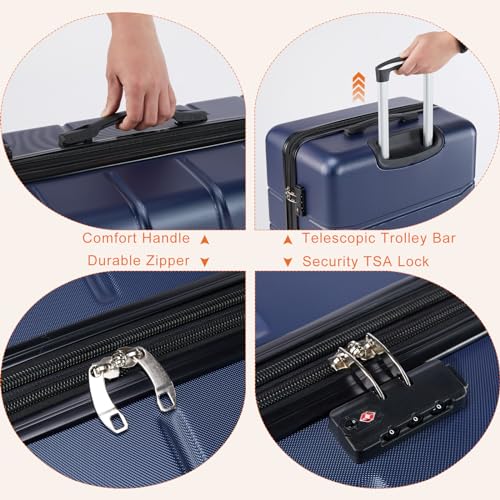 Comfort Handle ▲
▲ Telescopic Trolley Bar
Durable Zipper ▼
▼ Security TSA Lock