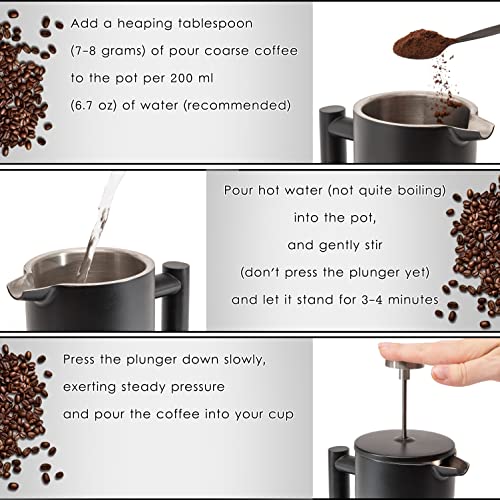 Add a heaping tablespoon (7-8 grams) of pour coarse coffee to the pot per 200 ml (6.7 oz) of water (recommended)

Pour hot water (not quite boiling) into the pot, and gently stir (don't press the plunger yet) and let it stand for 3-4 minutes

Press the plunger down slowly, exerting steady pressure and pour the coffee into your cup