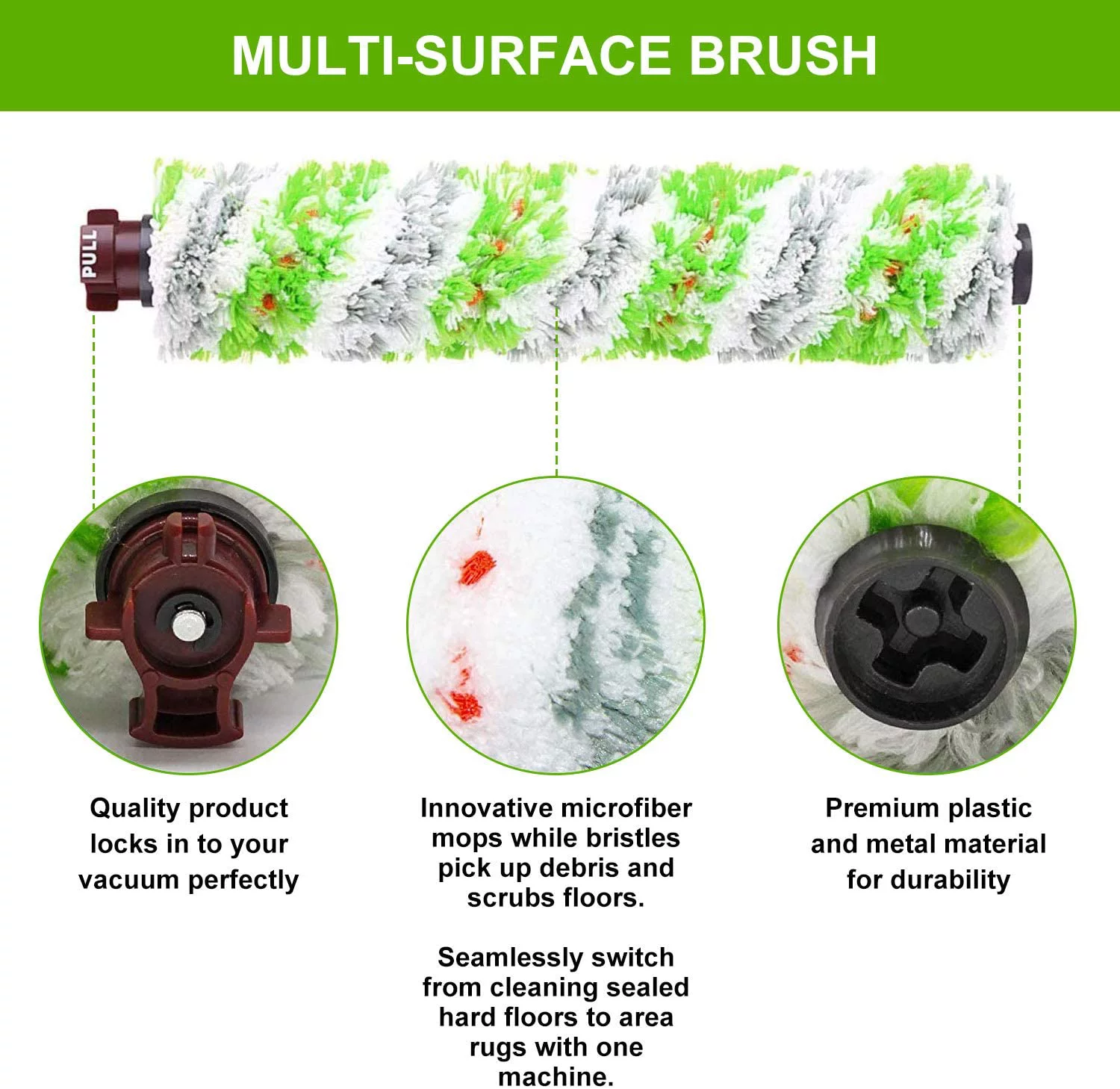 MULTI-SURFACE BRUSH

PULL

Quality product locks in to your vacuum perfectly

Innovative microfiber mops while bristles pick up debris and scrubs floors.

Seamlessly switch from cleaning sealed hard floors to area rugs with one machine.

Premium plastic and metal material for durability